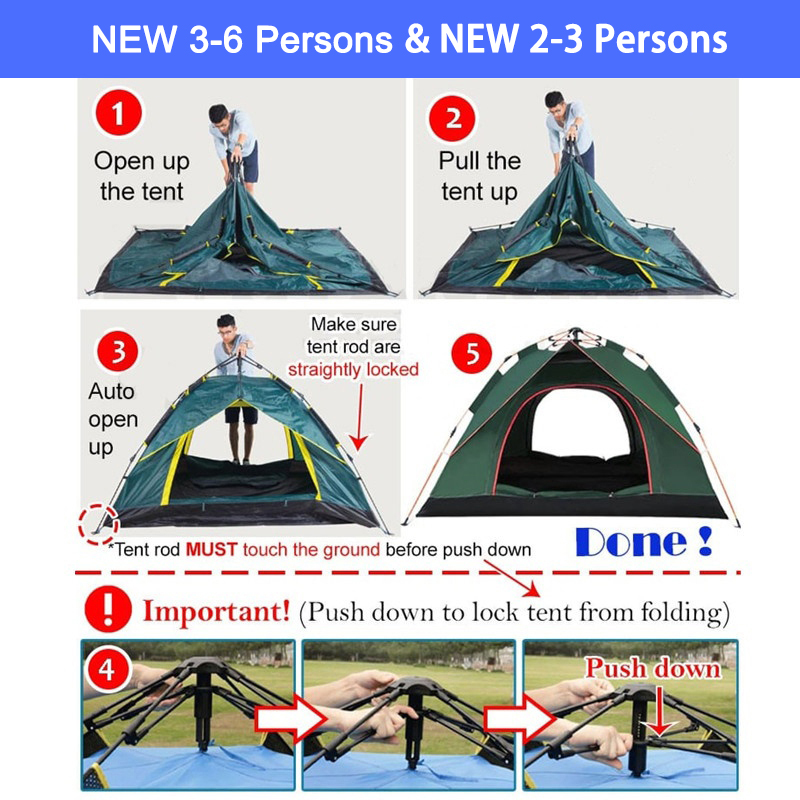 NEW 3-6 Persons & NEW 2-3 Persons

1
Open up the tent

2
Pull the tent up

3
Auto open up

Make sure tent rod are straightly locked

5

*Tent rod MUST touch the ground before push down

Done !

! Important! (Push down to lock tent from folding)

4

Push down