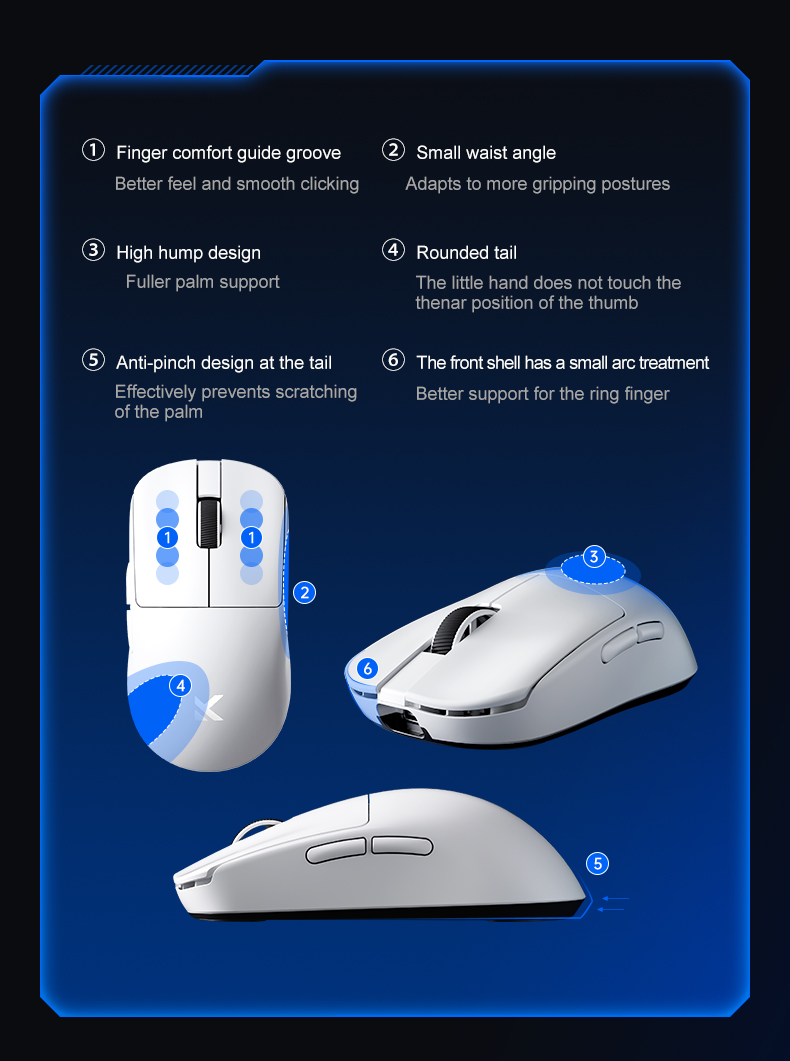 ① Finger comfort guide groove
Better feel and smooth clicking

② Small waist angle
Adapts to more gripping postures

③ High hump design
Fuller palm support

④ Rounded tail
The little hand does not touch the thenar position of the thumb

⑤ Anti-pinch design at the tail
Effectively prevents scratching of the palm

⑥ The front shell has a small arc treatment
Better support for the ring finger

1
1
2
4
3
6
5