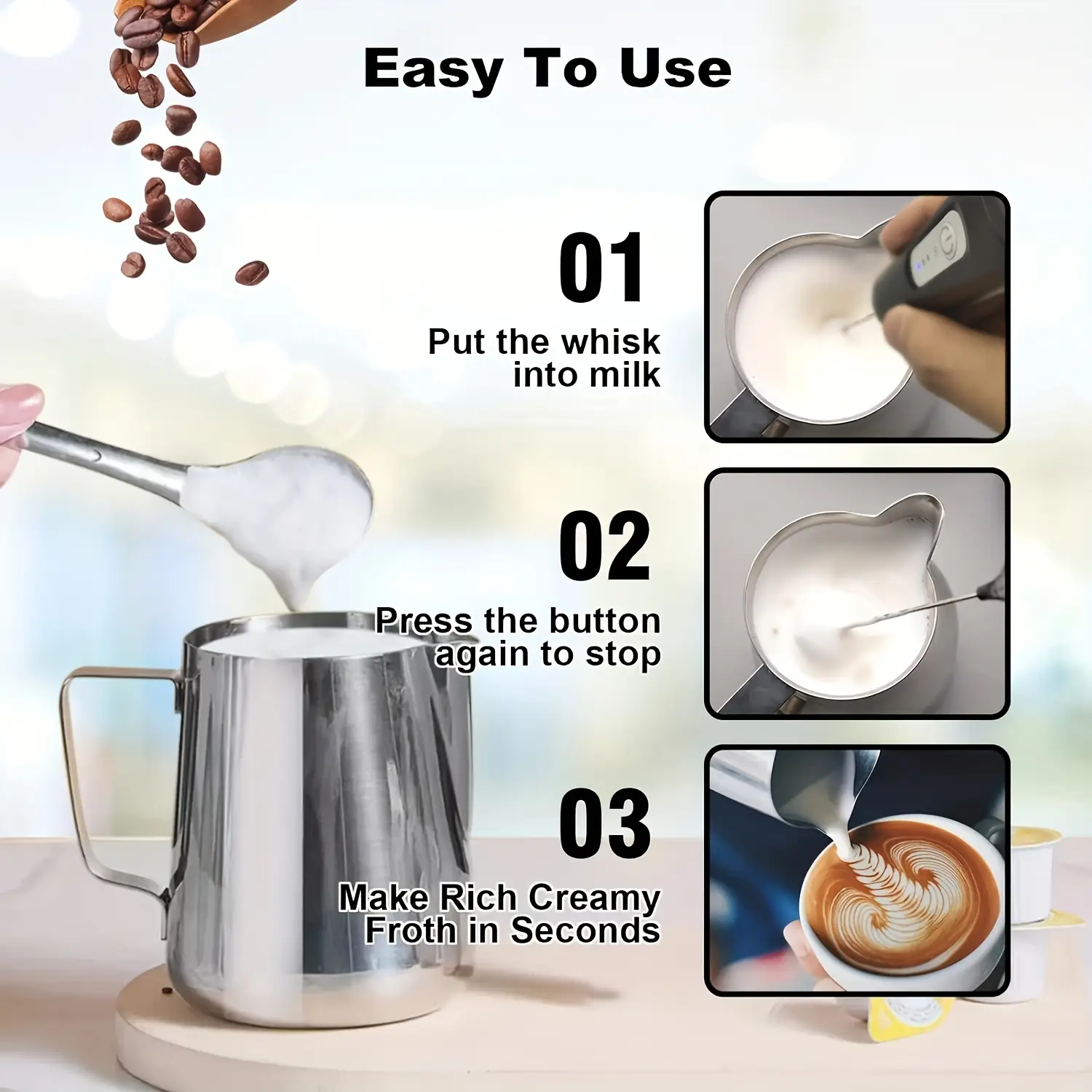 Easy To Use

01

Put the whisk into milk

02

Press the button again to stop

03

Make Rich Creamy Froth in Seconds