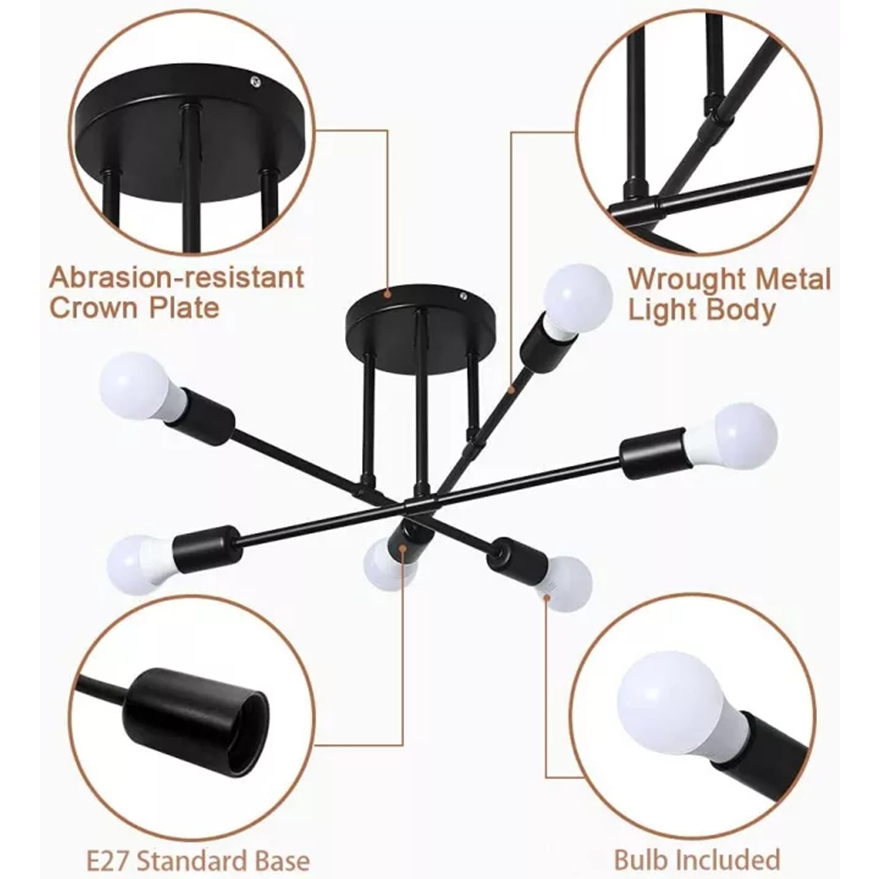 Abrasion-resistant Crown Plate

Wrought Metal Light Body

E27 Standard Base

Bulb Included