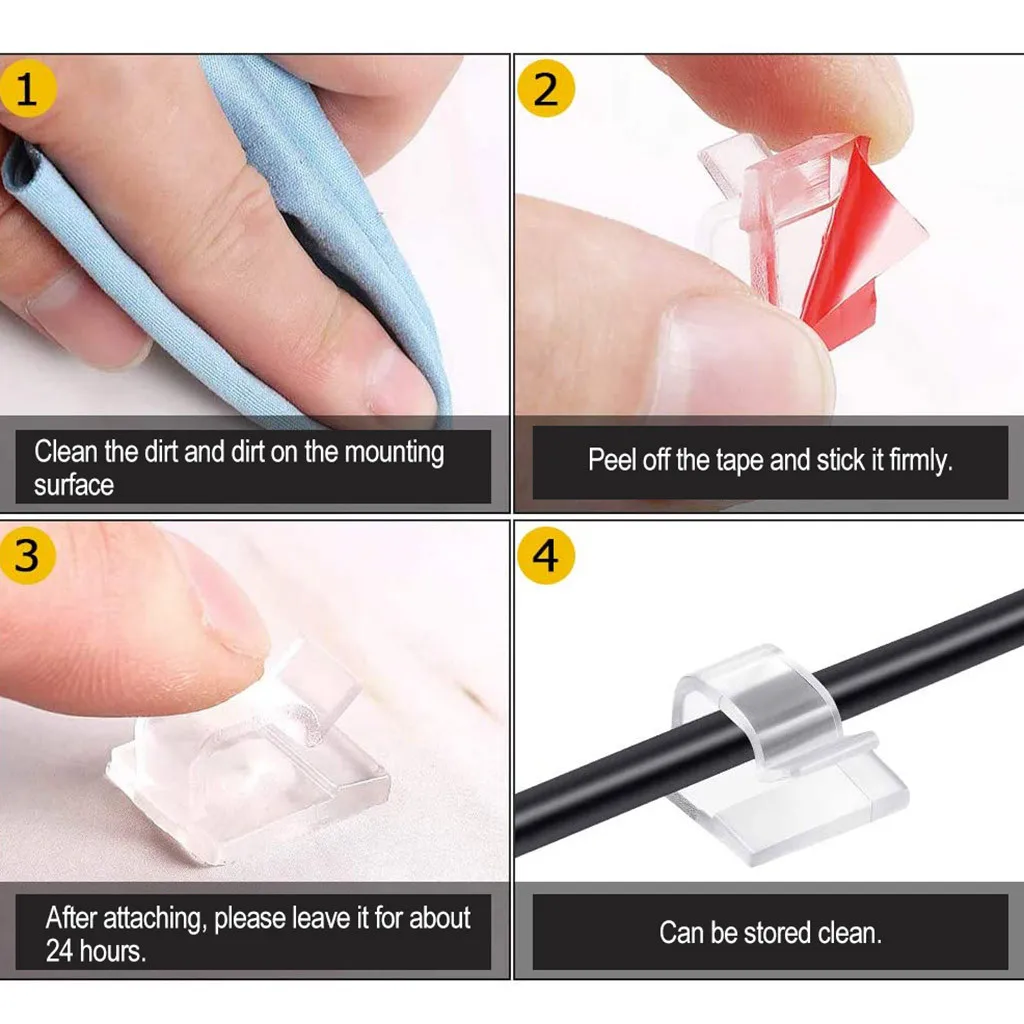 1

Clean the dirt and dirt on the mounting surface

2

Peel off the tape and stick it firmly.

3

After attaching, please leave it for about 24 hours.

4

Can be stored clean.