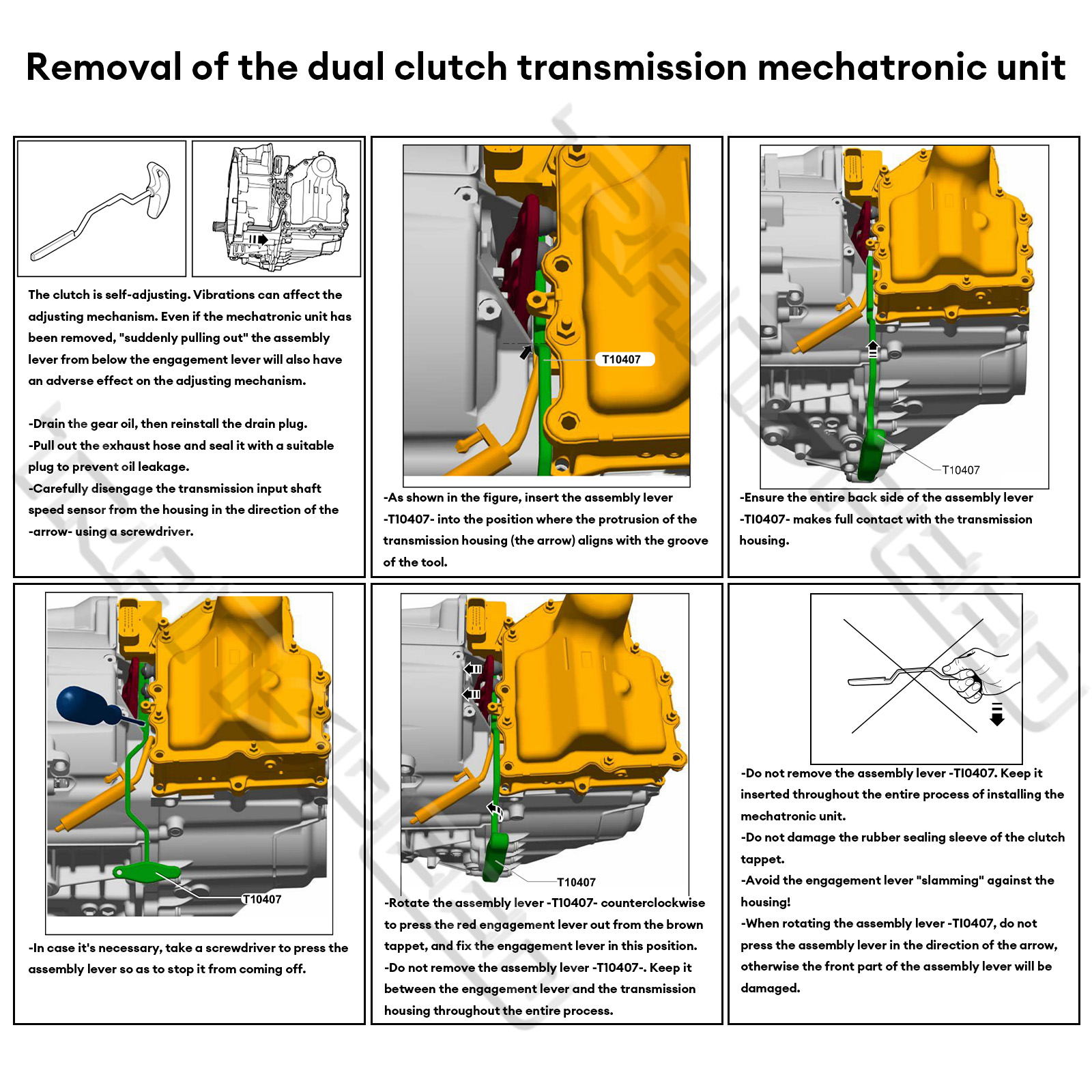 Removal of the dual clutch transmission mechatronic unit

The clutch is self-adjusting. Vibrations can affect the adjusting mechanism. Even if the mechatronic unit has been removed, "suddenly pulling out" the assembly lever from below the engagement lever will also have an adverse effect on the adjusting mechanism.

-Drain the gear oil, then reinstall the drain plug.
-Pull out the exhaust hose and seal it with a suitable plug to prevent oil leakage.
-Carefully disengage the transmission input shaft speed sensor from the housing in the direction of the -arrow- using a screwdriver.

T10407

-As shown in the figure, insert the assembly lever -T10407- into the position where the protrusion of the transmission housing (the arrow) aligns with the groove of the tool.

T10407

-Ensure the entire back side of the assembly lever -T10407- makes full contact with the transmission housing.

T10407

-In case it's necessary, take a screwdriver to press the assembly lever so as to stop it from coming off.

T10407

-Rotate the assembly lever -T10407- counterclockwise to press the red engagement lever out from the brown tappet, and fix the engagement lever in this position.
-Do not remove the assembly lever -T10407-. Keep it between the engagement lever and the transmission housing throughout the entire process.

-Do not remove the assembly lever -T10407. Keep it inserted throughout the entire process of installing the mechatronic unit.
-Do not damage the rubber sealing sleeve of the clutch tappet.
-Avoid the engagement lever "slamming" against the housing!
-When rotating the assembly lever -T10407, do not press the assembly lever in the direction of the arrow, otherwise the front part of the assembly lever will be damaged.