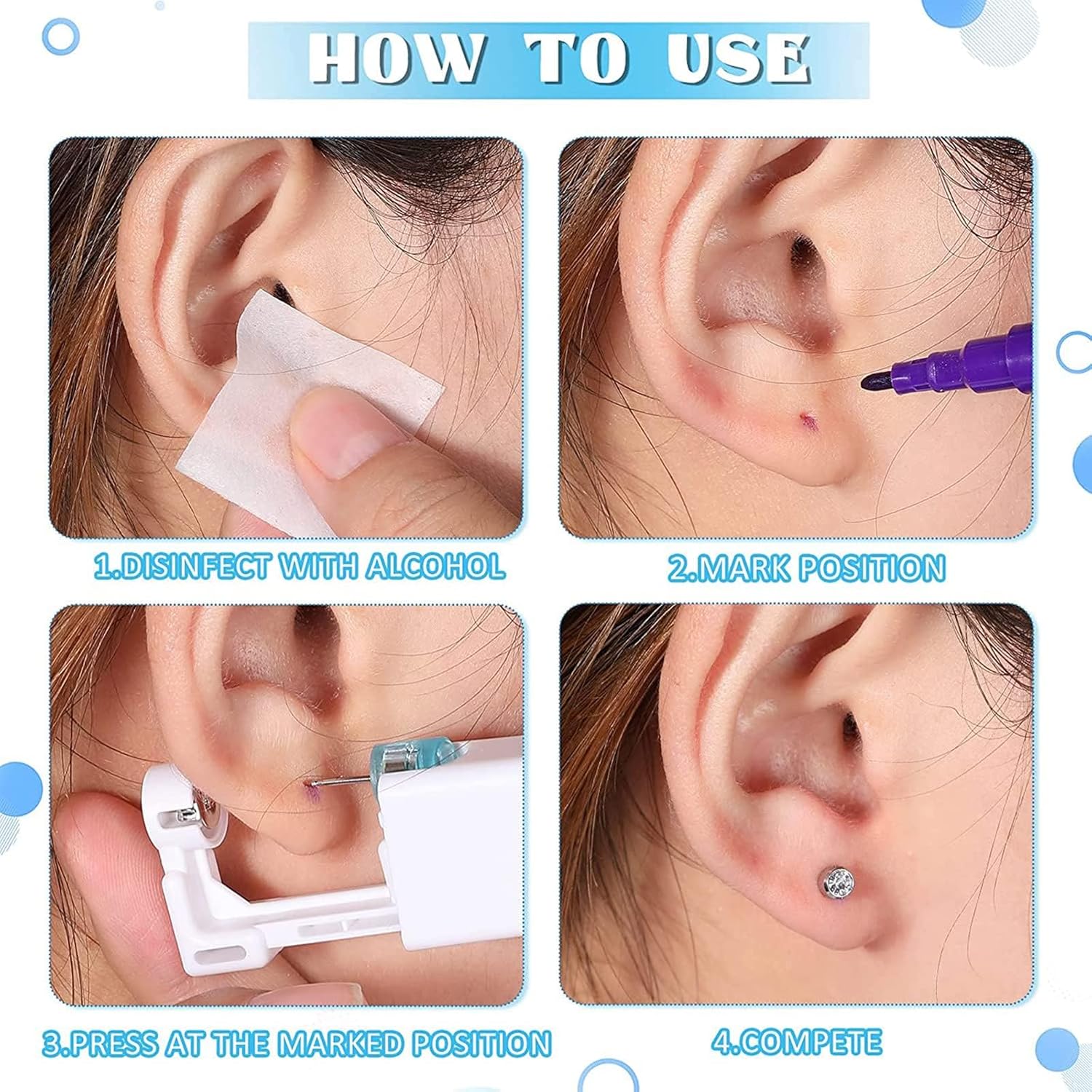 HOW TO USE

1.DISINFECT WITH ALCOHOL

2.MARK POSITION

3.PRESS AT THE MARKED POSITION

4.COMPETE