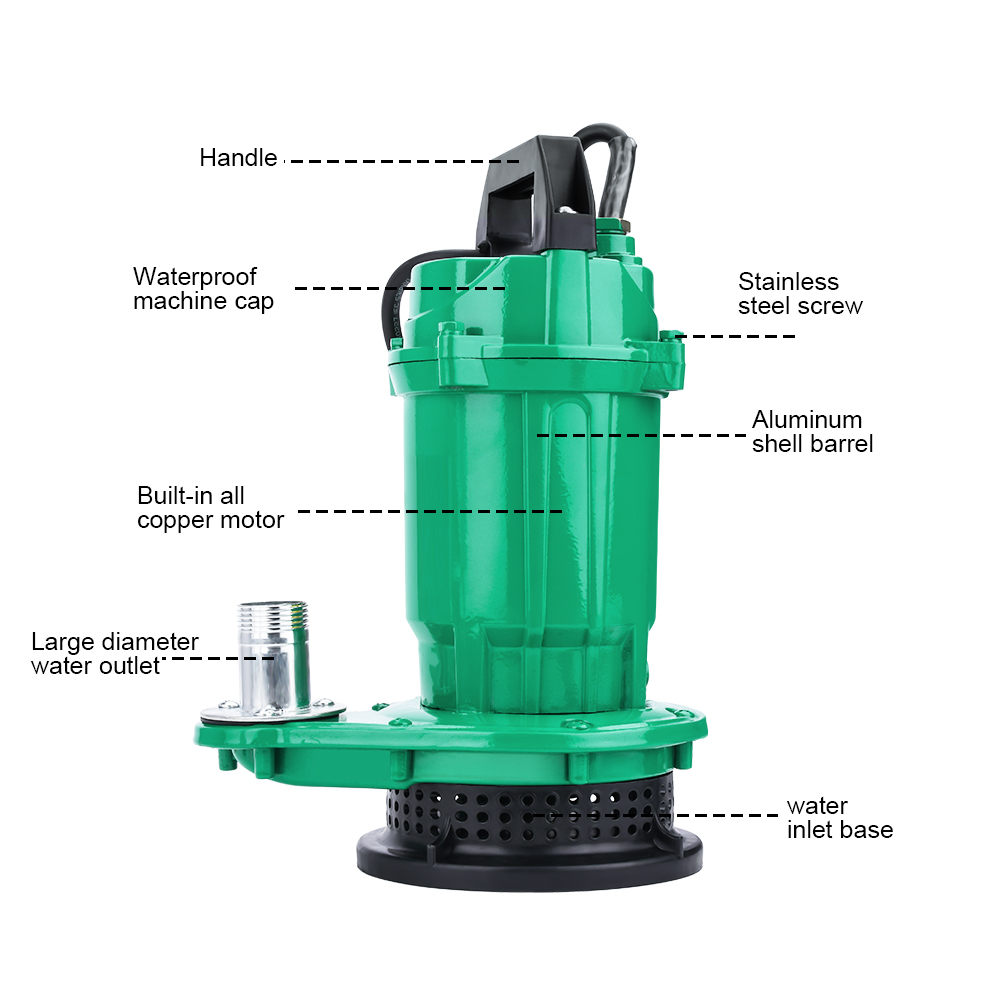 Handle

Waterproof machine cap

Stainless steel screw

Aluminum shell barrel

Built-in all copper motor

Large diameter water outlet

water inlet base