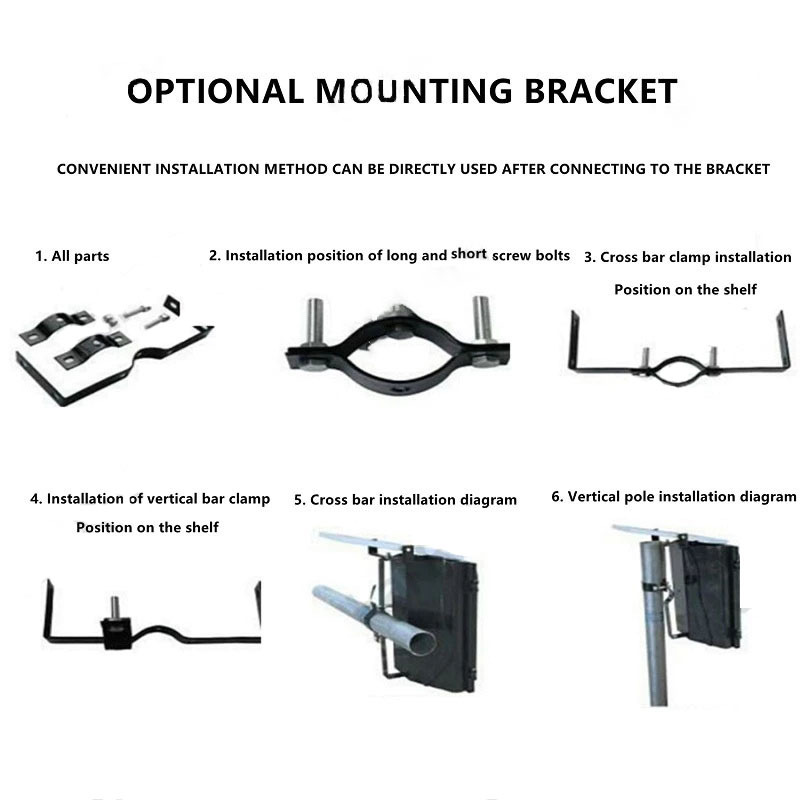 OPTIONAL MOUNTING BRACKET

CONVENIENT INSTALLATION METHOD CAN BE DIRECTLY USED AFTER CONNECTING TO THE BRACKET

1. All parts

2. Installation position of long and short screw bolts

3. Cross bar clamp installation Position on the shelf

4. Installation of vertical bar clamp Position on the shelf

5. Cross bar installation diagram

6. Vertical pole installation diagram