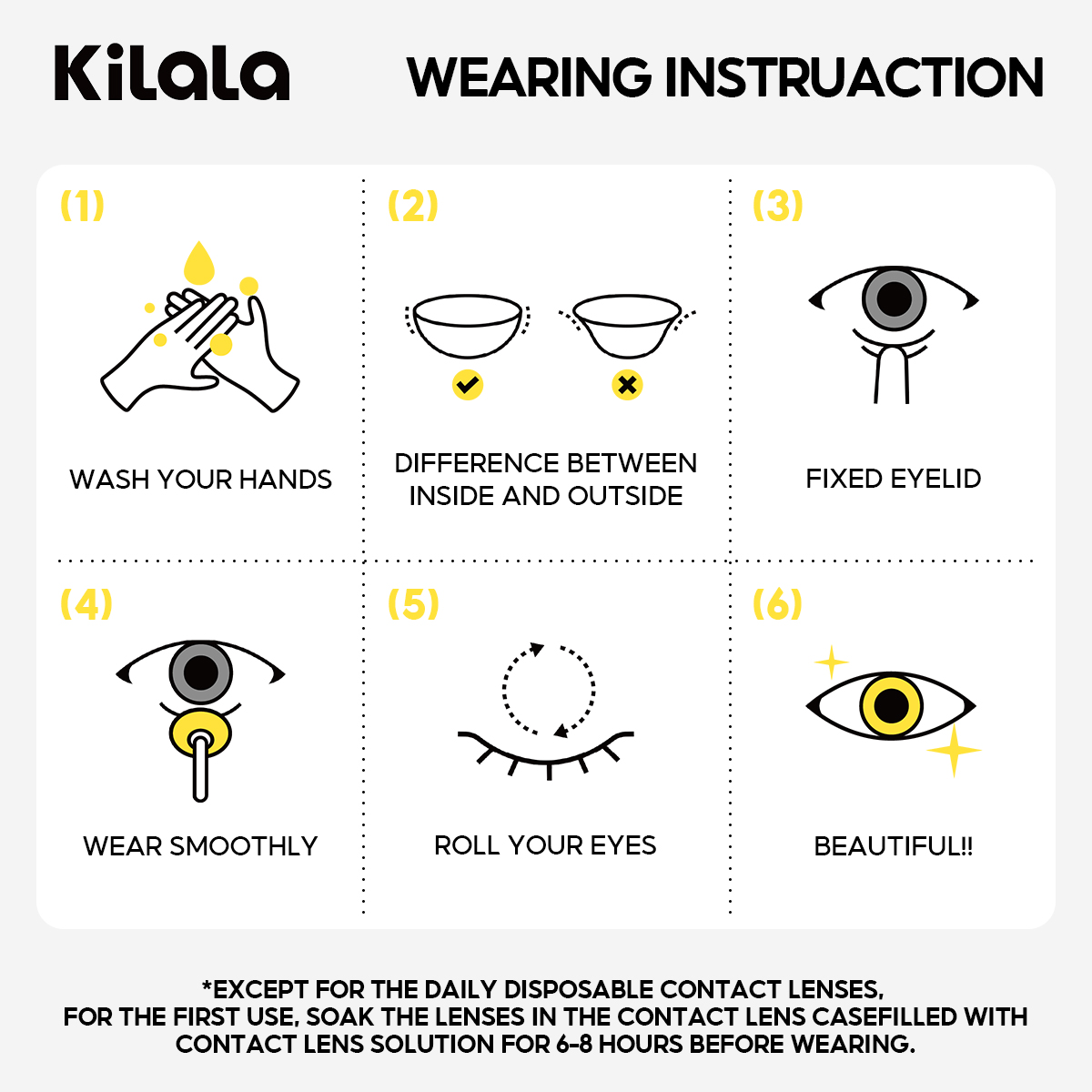 KiLaLa

WEARING INSTRUACTION

(1)

WASH YOUR HANDS

(2)

DIFFERENCE BETWEEN INSIDE AND OUTSIDE

(3)

FIXED EYELID

(4)

WEAR SMOOTHLY

(5)

ROLL YOUR EYES

(6)

BEAUTIFUL!!

*EXCEPT FOR THE DAILY DISPOSABLE CONTACT LENSES, FOR THE FIRST USE, SOAK THE LENSES IN THE CONTACT LENS CASEFILLED WITH CONTACT LENS SOLUTION FOR 6-8 HOURS BEFORE WEARING.