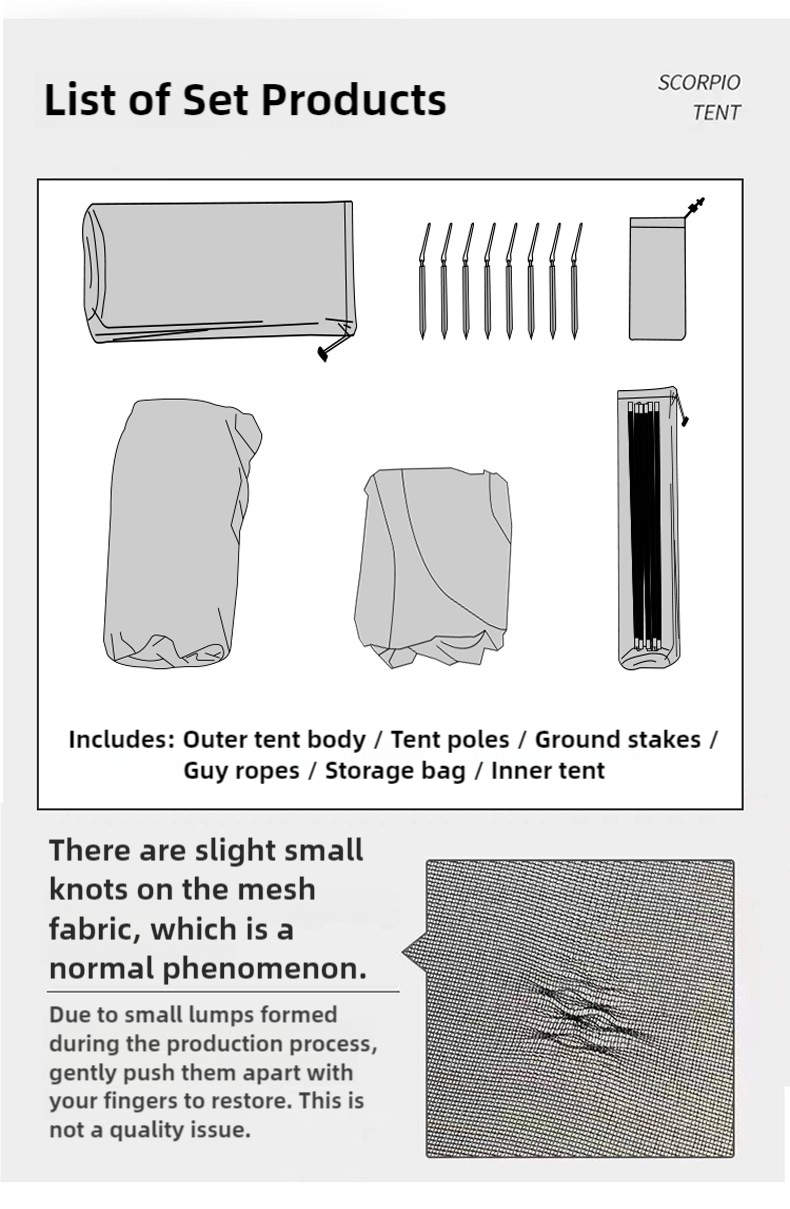 List of Set Products

SCORPIO TENT

Includes: Outer tent body / Tent poles / Ground stakes / Guy ropes / Storage bag / Inner tent

There are slight small knots on the mesh fabric, which is a normal phenomenon.

Due to small lumps formed during the production process, gently push them apart with your fingers to restore. This is not a quality issue.