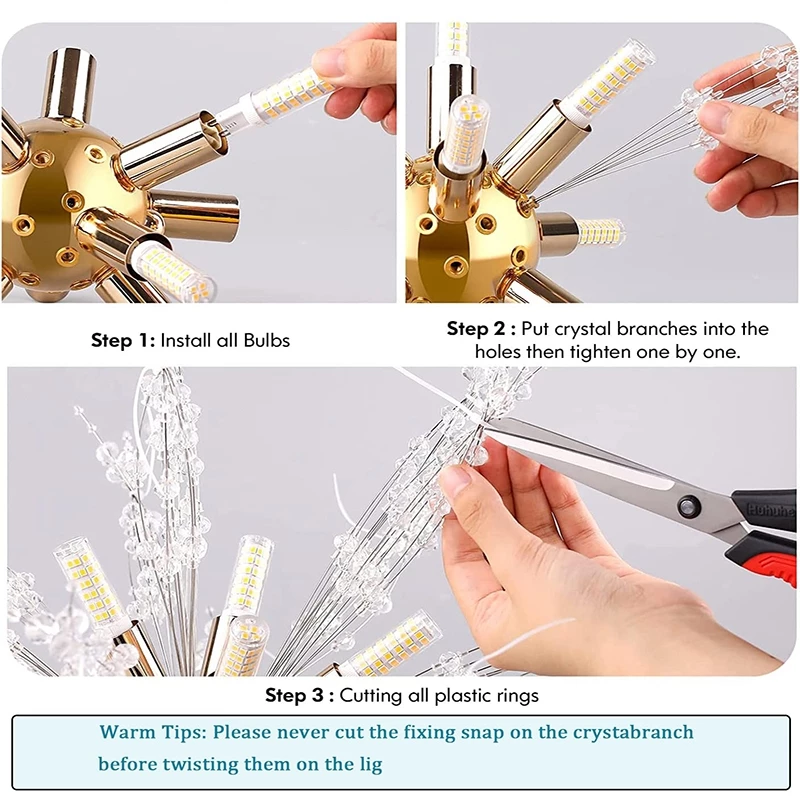 Step 1: Install all Bulbs

Step 2 : Put crystal branches into the holes then tighten one by one.

Buhuhe

Step 3 : Cutting all plastic rings

Warm Tips: Please never cut the fixing snap on the crystabranch before twisting them on the lig