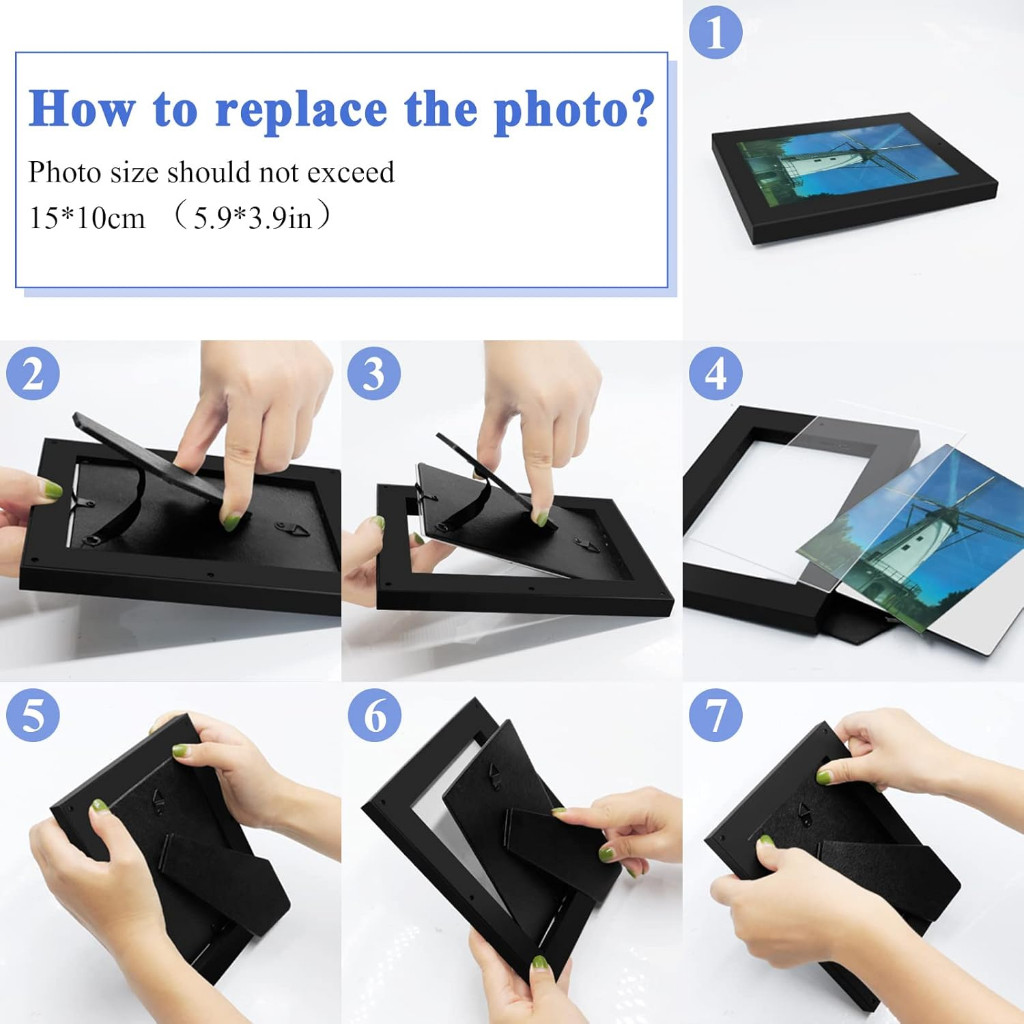 How to replace the photo?
Photo size should not exceed
15*10cm （5.9*3.9in）

1

2

3

4

5

6

7