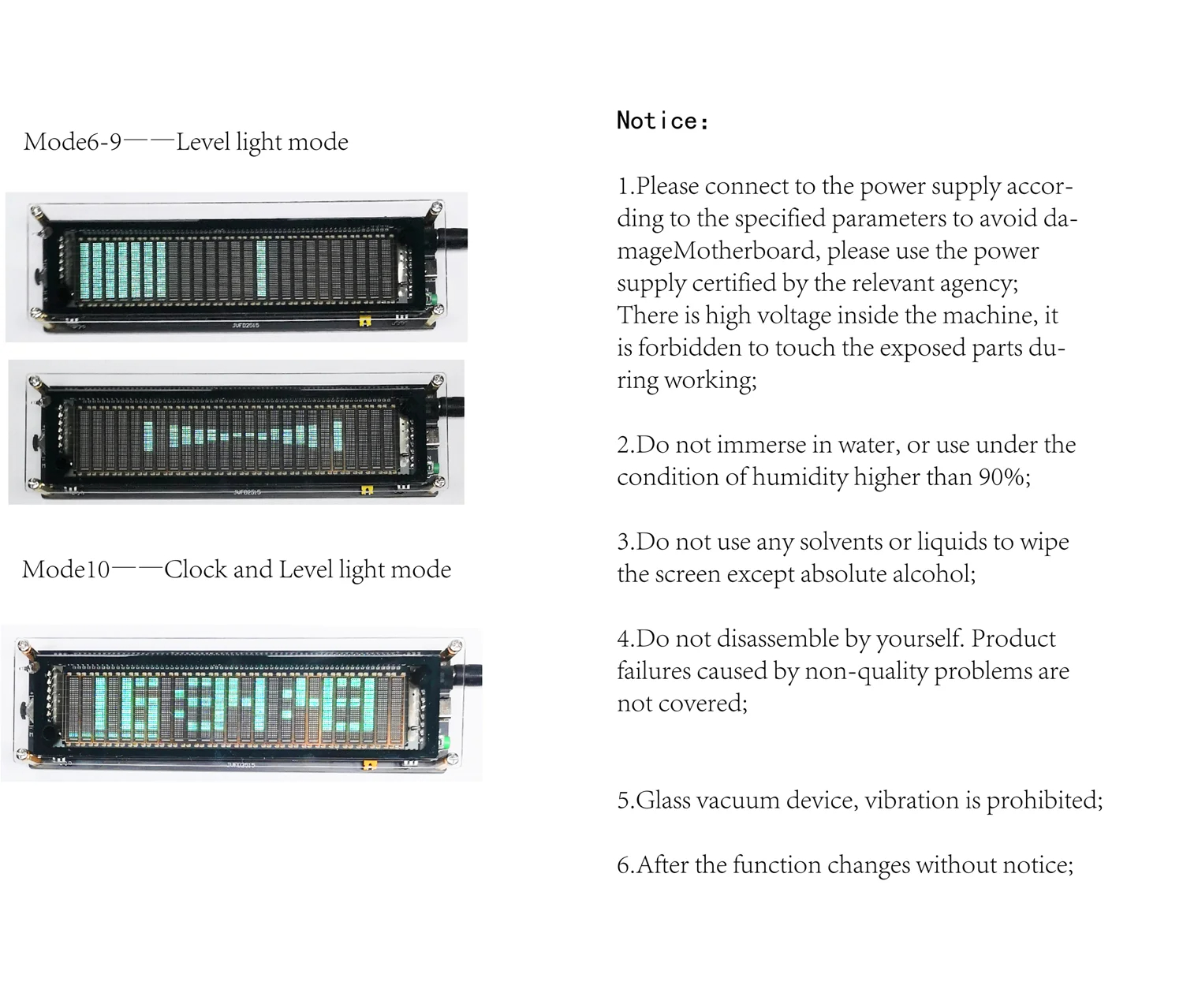 Mode6-9——Level light mode

JUFD2515

JUFD2515

Mode10——Clock and Level light mode

JUFD2515

Notice:

1.Please connect to the power supply according to the specified parameters to avoid damageMotherboard, please use the power supply certified by the relevant agency; There is high voltage inside the machine, it is forbidden to touch the exposed parts during working;

2.Do not immerse in water, or use under the condition of humidity higher than 90%;

3.Do not use any solvents or liquids to wipe the screen except absolute alcohol;

4.Do not disassemble by yourself. Product failures caused by non-quality problems are not covered;

5.Glass vacuum device, vibration is prohibited;

6.After the function changes without notice;