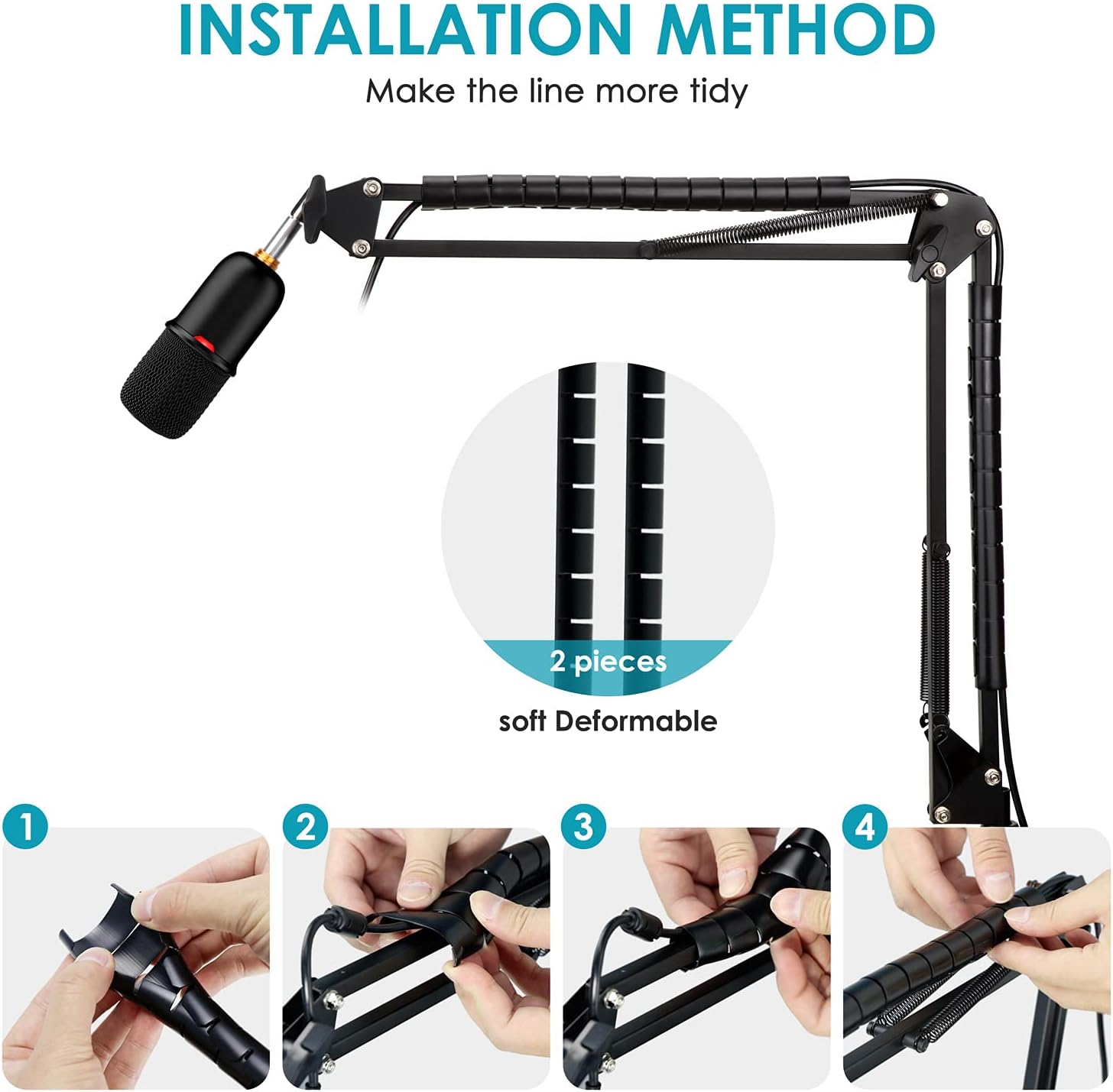 INSTALLATION METHOD

Make the line more tidy

2 pieces

soft Deformable

1

2

3

4