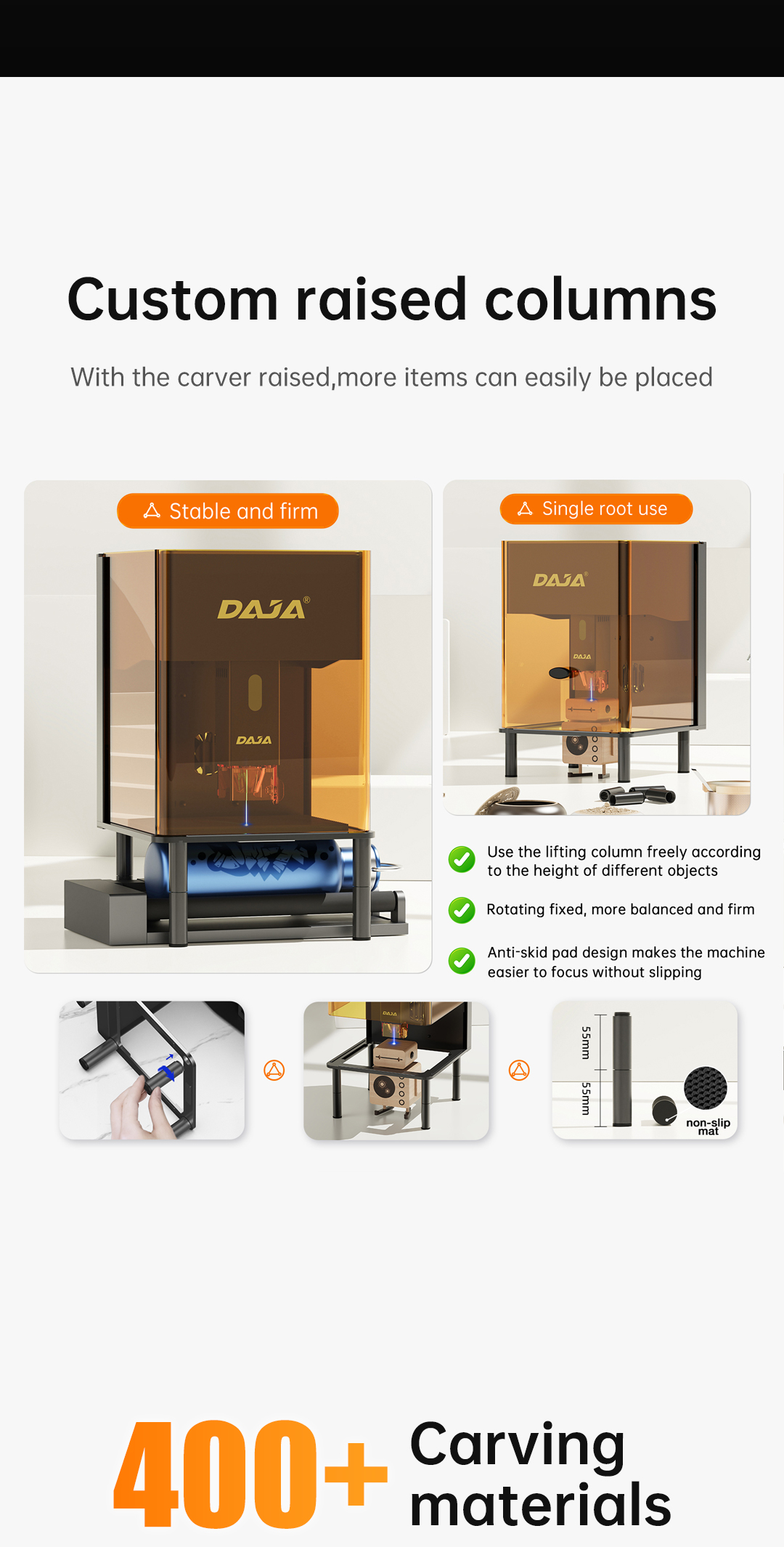 Custom raised columns

With the carver raised,more items can easily be placed

Stable and firm

DAJA®

DAJA

Single root use

DAJA®

DAJA

Use the lifting column freely according to the height of different objects

Rotating fixed, more balanced and firm

Anti-skid pad design makes the machine easier to focus without slipping

DAJA

55mm

55mm

non-slip mat

400+ Carving materials