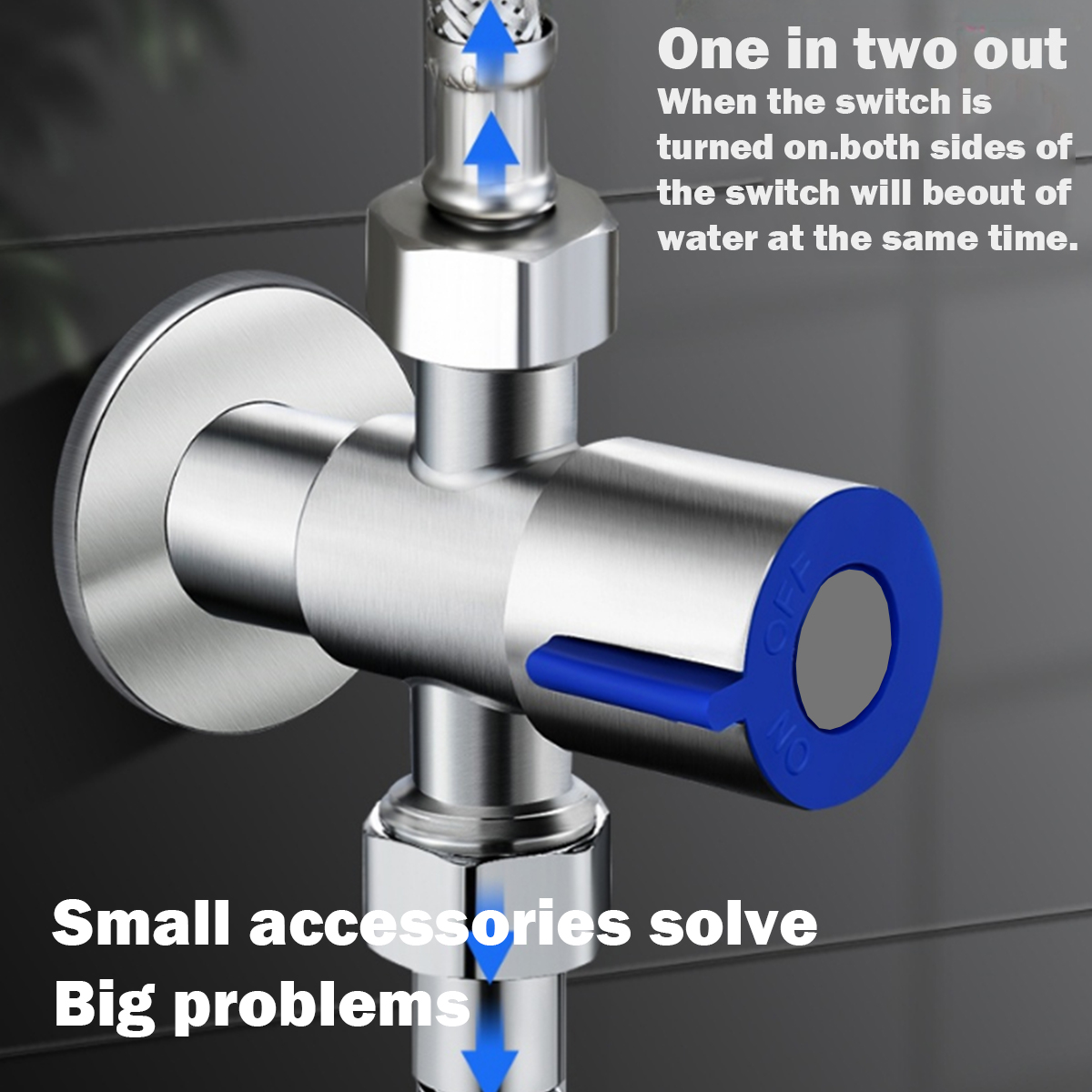 One in two out
When the switch is turned on.both sides of the switch will beout of water at the same time.

OFF
ON

Small accessories solve Big problems