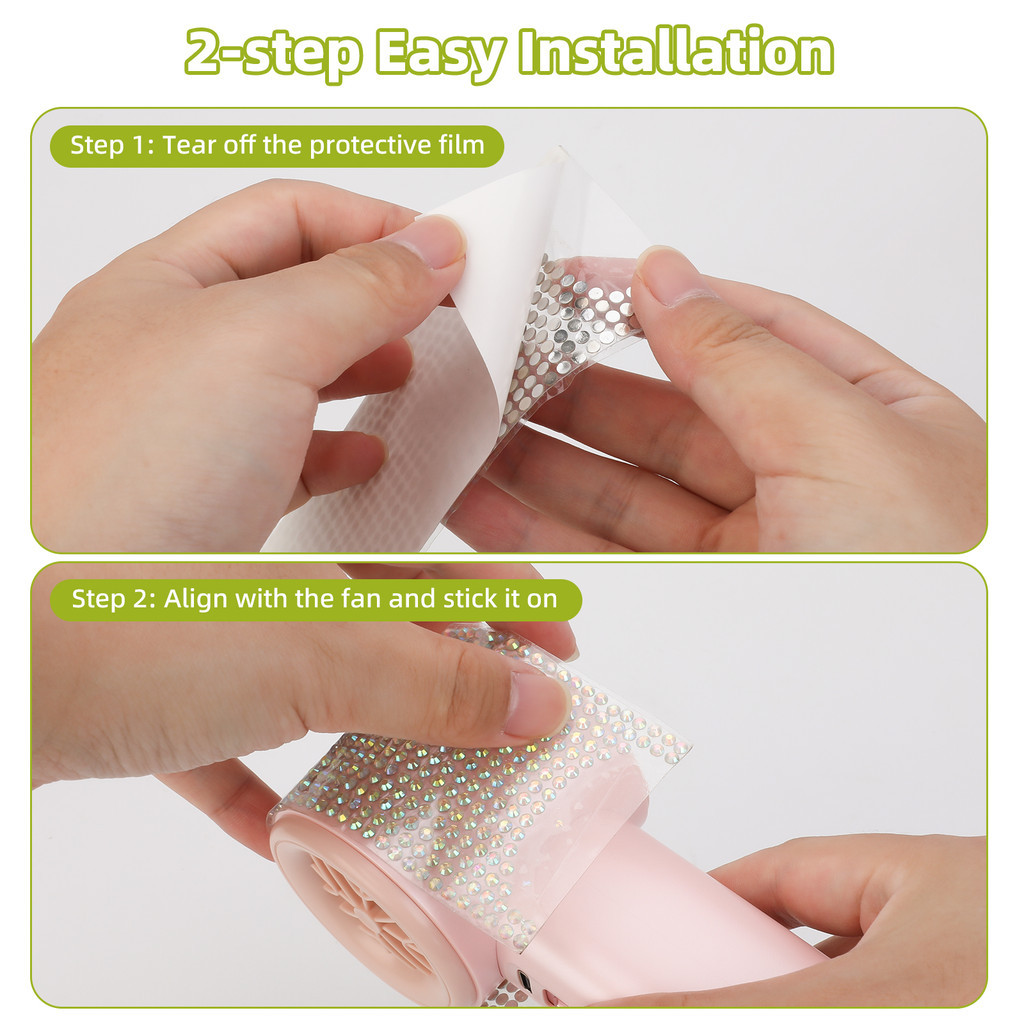 2-step Easy Installation

Step 1: Tear off the protective film

Step 2: Align with the fan and stick it on