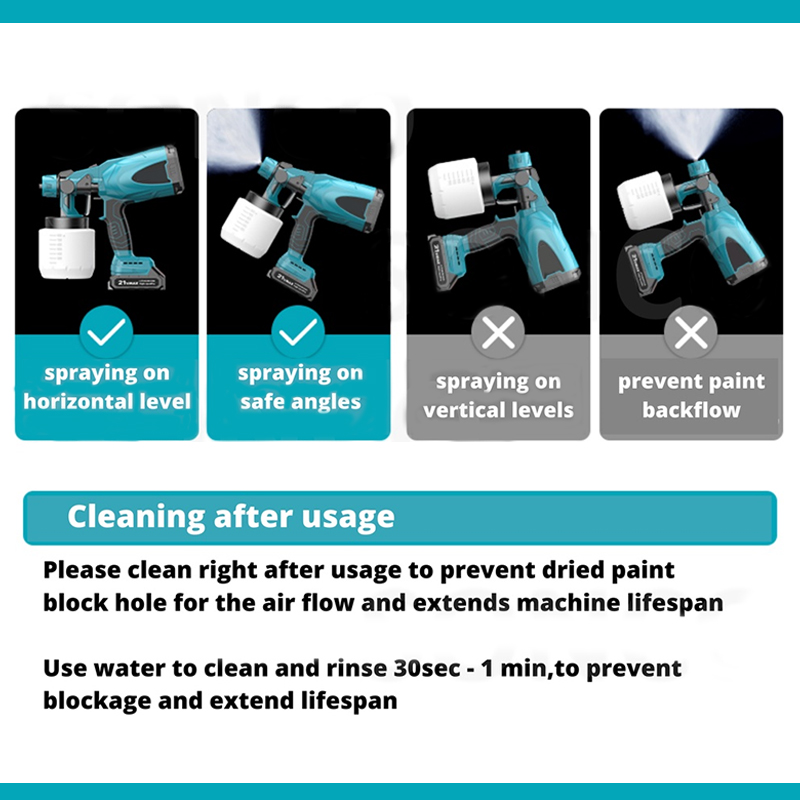 spraying on horizontal level

spraying on safe angles

spraying on vertical levels

prevent paint backflow

Cleaning after usage

Please clean right after usage to prevent dried paint block hole for the air flow and extends machine lifespan

Use water to clean and rinse 30sec - 1 min,to prevent blockage and extend lifespan