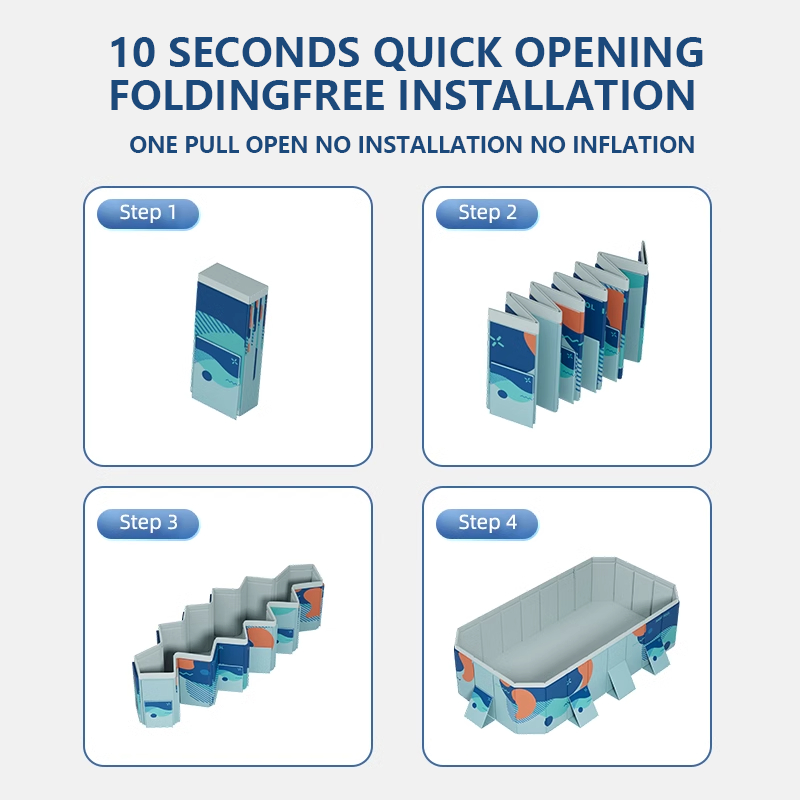 10 SECONDS QUICK OPENING FOLDINGFREE INSTALLATION

ONE PULL OPEN NO INSTALLATION NO INFLATION

Step 1

Step 2

Step 3

Step 4