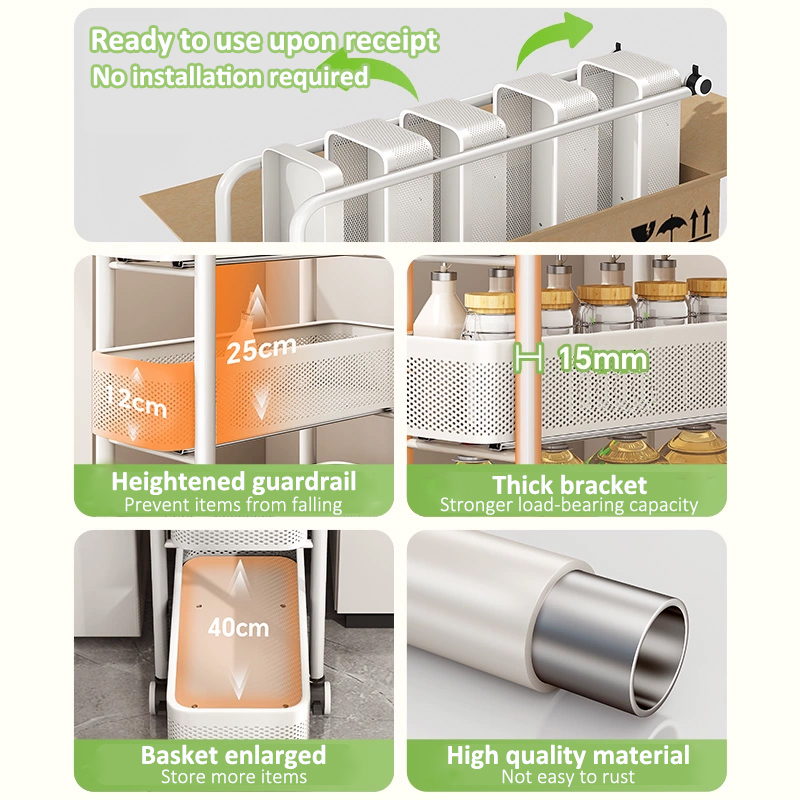 Ready to use upon receipt
No installation required

25cm
12cm

Heightened guardrail
Prevent items from falling

15mm

Thick bracket
Stronger load-bearing capacity

40cm

Basket enlarged
Store more items

High quality material
Not easy to rust