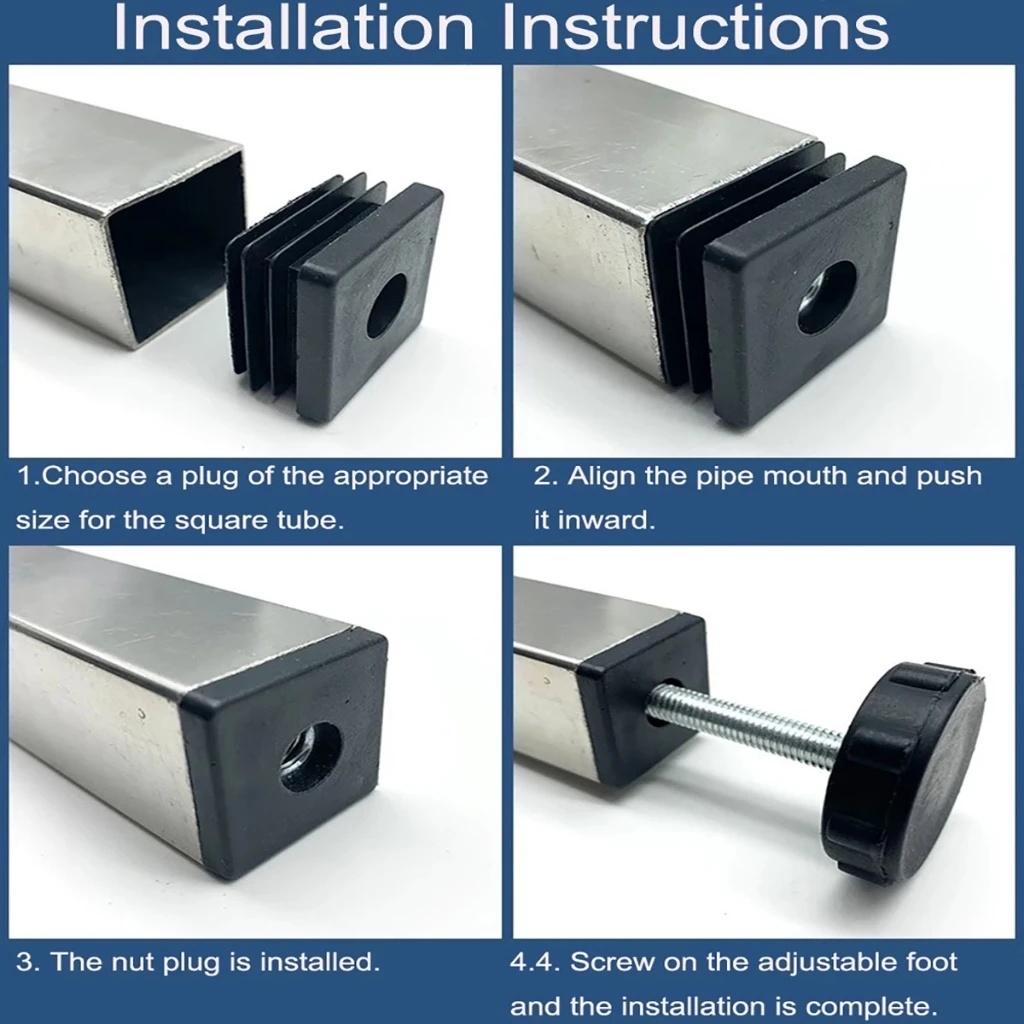 Installation Instructions

1.Choose a plug of the appropriate size for the square tube.

2. Align the pipe mouth and push it inward.

3. The nut plug is installed.

4.4. Screw on the adjustable foot and the installation is complete.