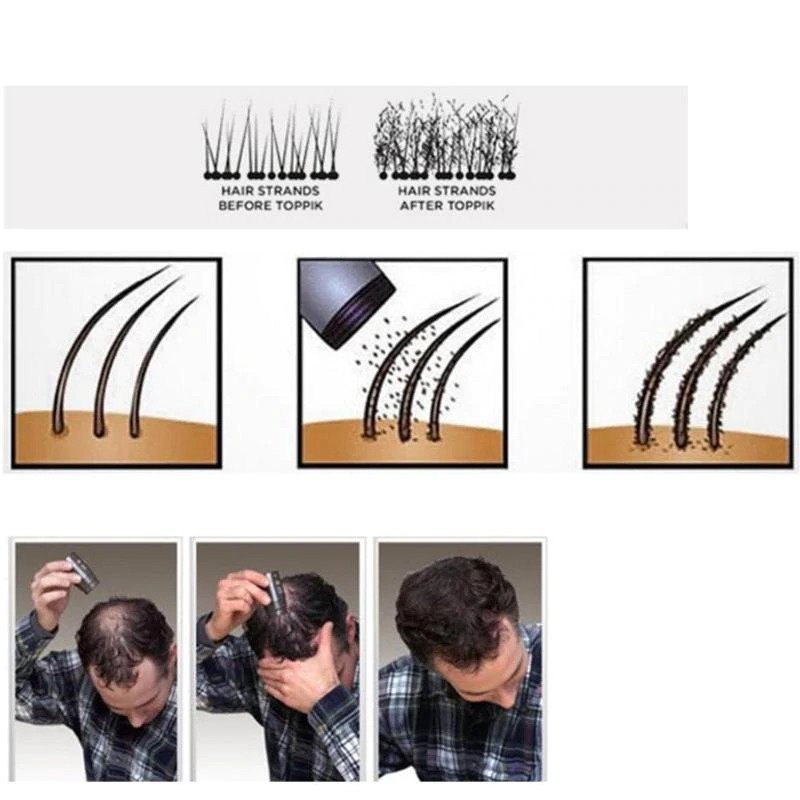 HAIR STRANDS
BEFORE TOPPIK

HAIR STRANDS
AFTER TOPPIK