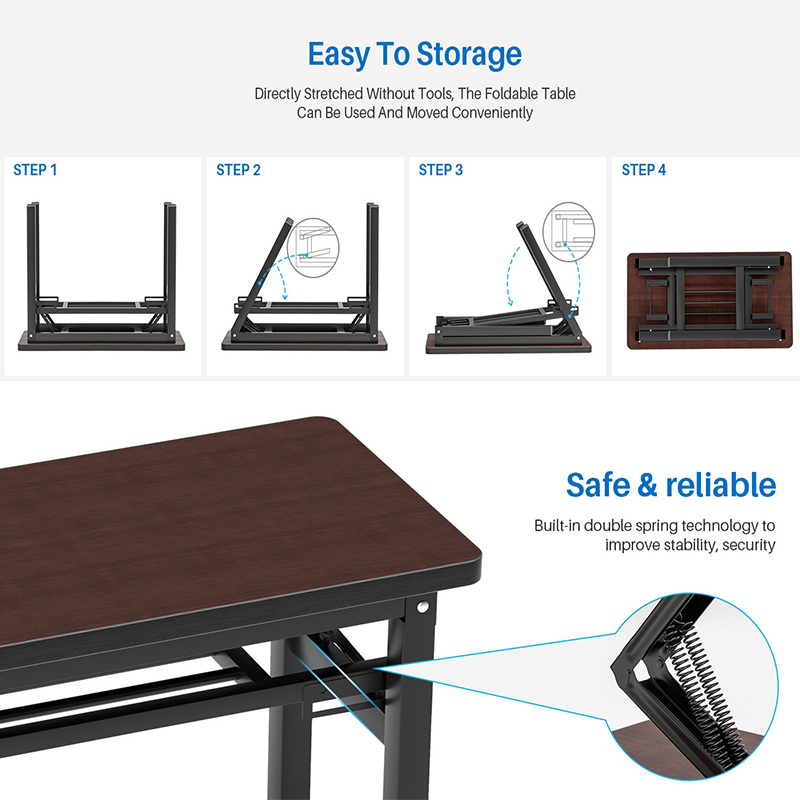 Easy To Storage

Directly Stretched Without Tools, The Foldable Table Can Be Used And Moved Conveniently

STEP 1

STEP 2

STEP 3

STEP 4

Safe & reliable

Built-in double spring technology to improve stability, security