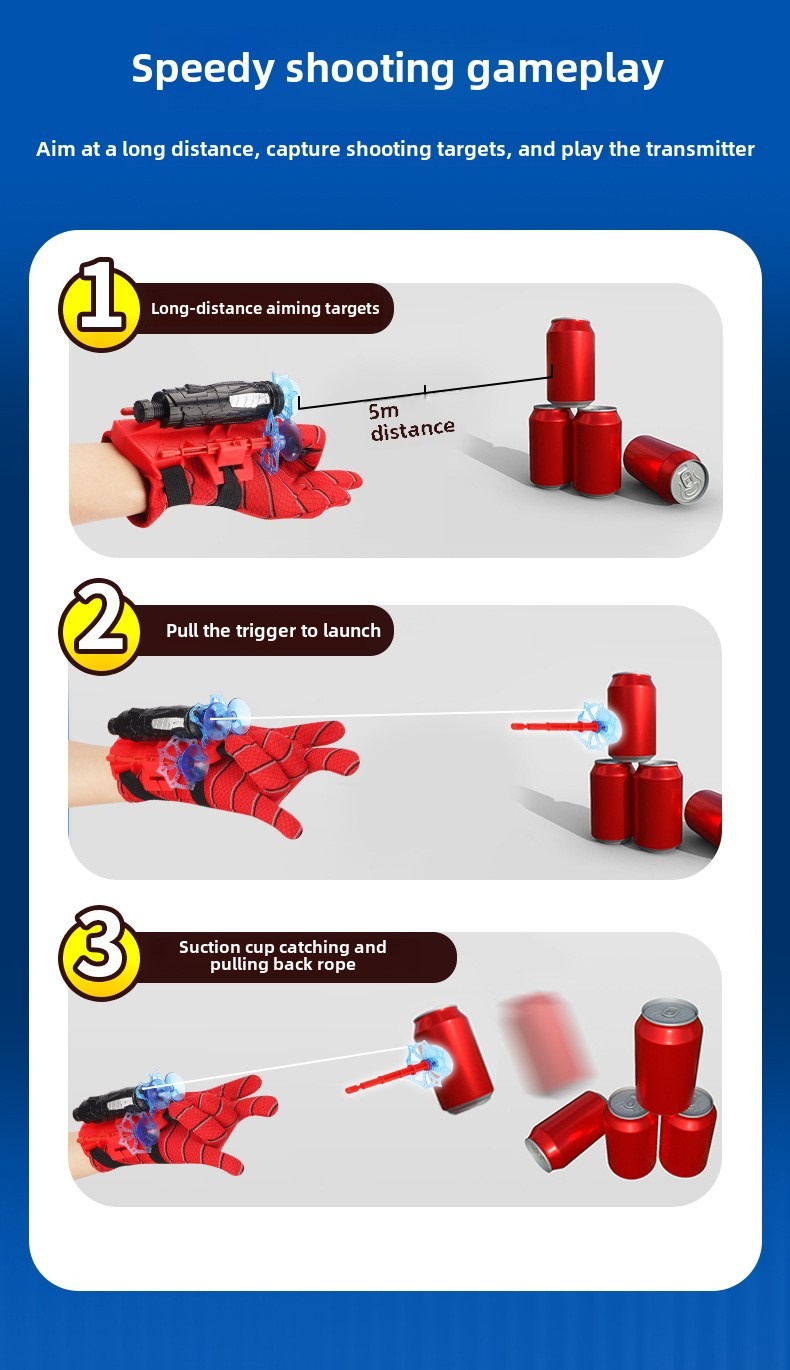 Speedy shooting gameplay

Aim at a long distance, capture shooting targets, and play the transmitter

1

Long-distance aiming targets

5m distance

2

Pull the trigger to launch

3

Suction cup catching and pulling back rope