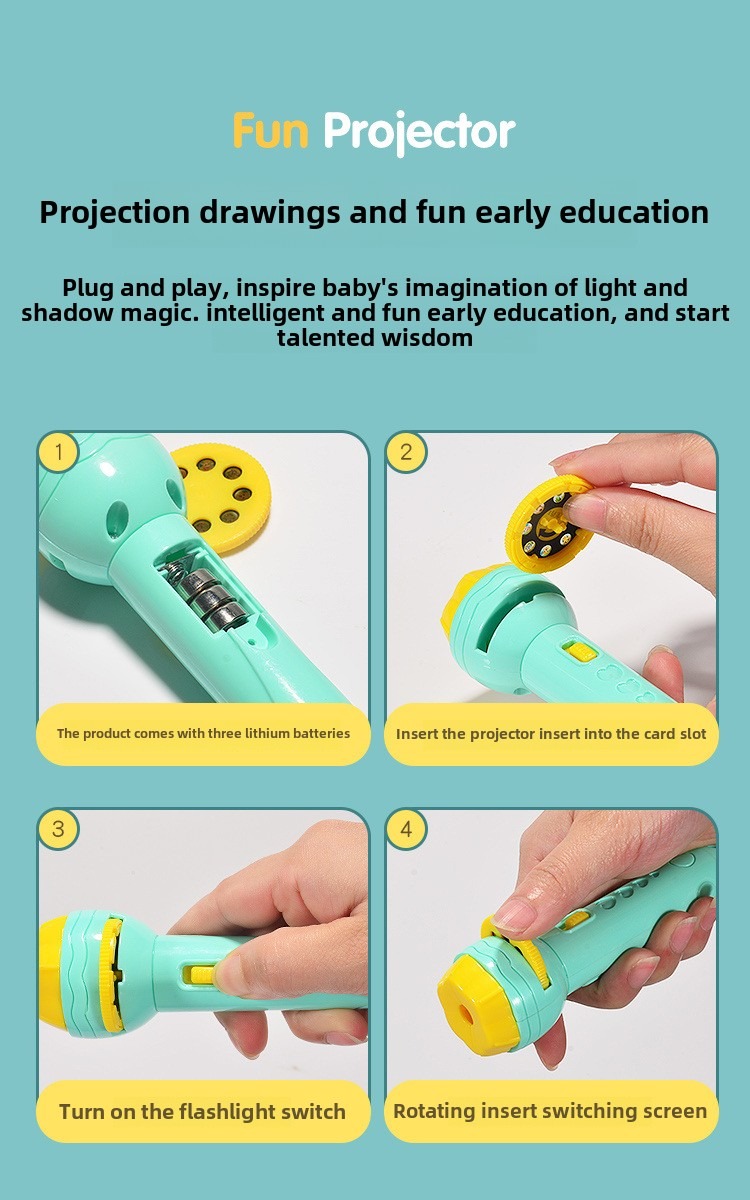 Fun Projector

Projection drawings and fun early education

Plug and play, inspire baby's imagination of light and shadow magic. intelligent and fun early education, and start talented wisdom

1

The product comes with three lithium batteries

2

Insert the projector insert into the card slot

3

Turn on the flashlight switch

4

Rotating insert switching screen