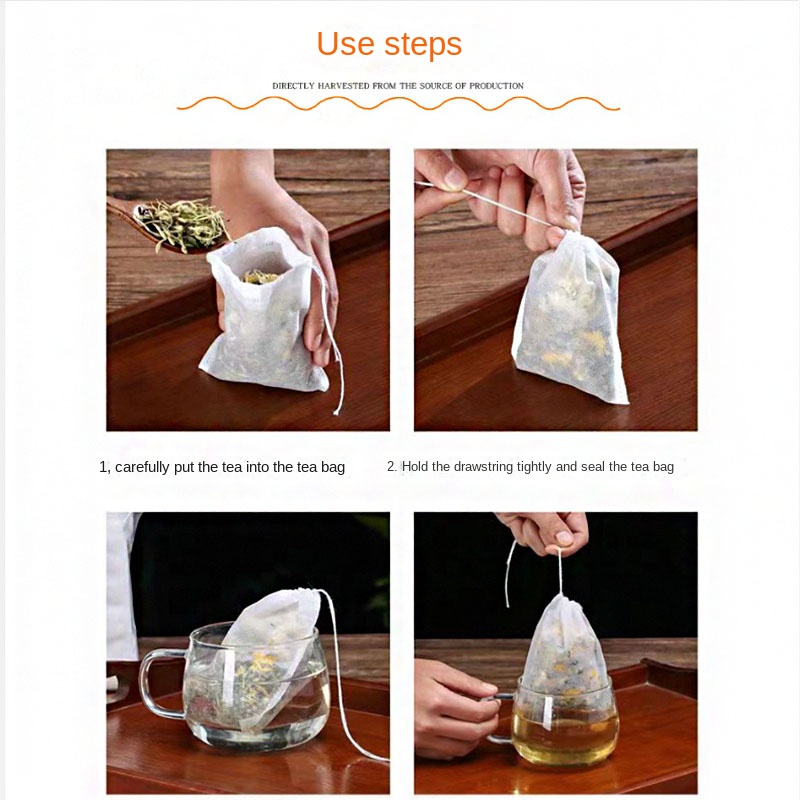 Use steps

DIRECTLY HARVESTED FROM THE SOURCE OF PRODUCTION

1, carefully put the tea into the tea bag

2. Hold the drawstring tightly and seal the tea bag