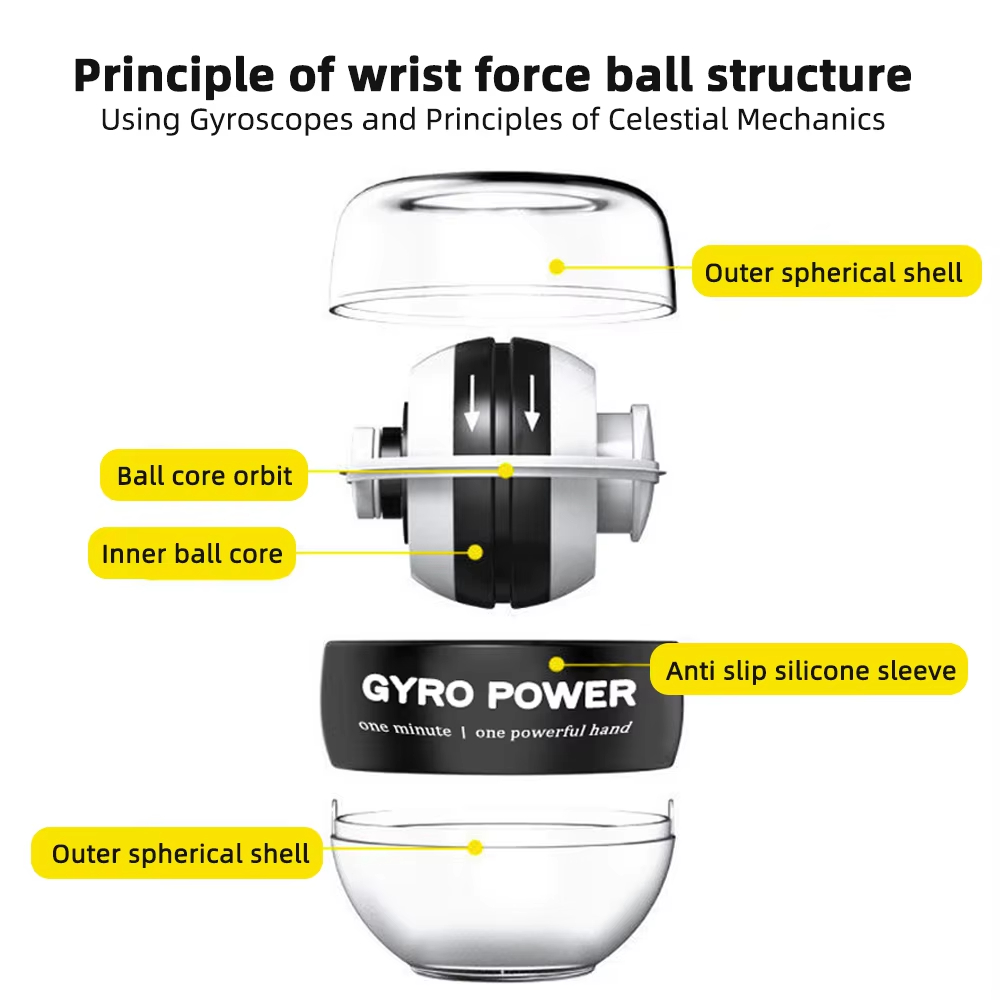 Principle of wrist force ball structure
Using Gyroscopes and Principles of Celestial Mechanics

Outer spherical shell

Ball core orbit

Inner ball core

Anti slip silicone sleeve

GYRO POWER
one minute | one powerful hand

Outer spherical shell