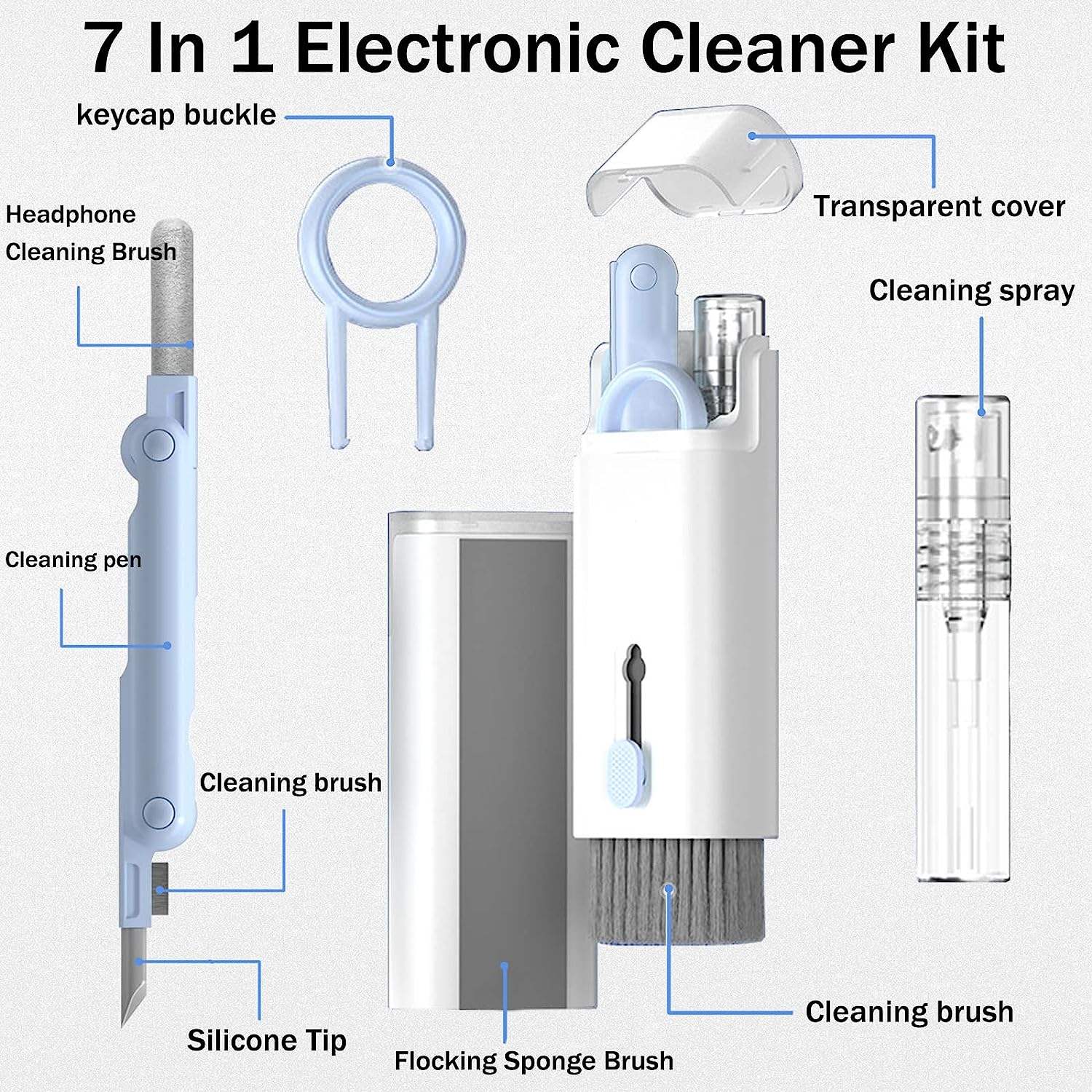 7 In 1 Electronic Cleaner Kit

keycap buckle

Transparent cover

Headphone Cleaning Brush

Cleaning spray

Cleaning pen

Cleaning brush

Silicone Tip

Flocking Sponge Brush

Cleaning brush