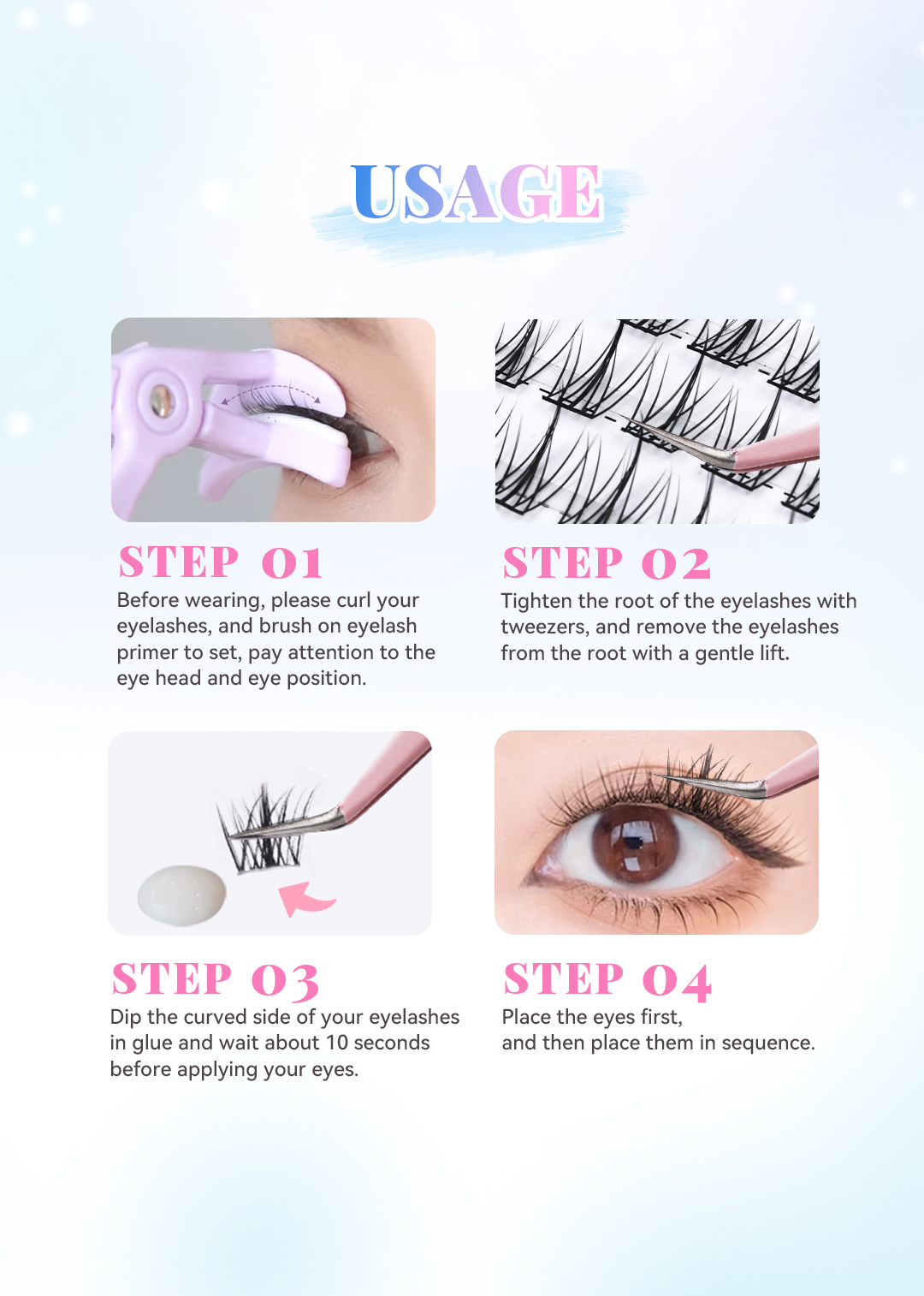 USAGE

STEP 01
Before wearing, please curl your eyelashes, and brush on eyelash primer to set, pay attention to the eye head and eye position.

STEP 02
Tighten the root of the eyelashes with tweezers, and remove the eyelashes from the root with a gentle lift.

STEP 03
Dip the curved side of your eyelashes in glue and wait about 10 seconds before applying your eyes.

STEP 04
Place the eyes first,
and then place them in sequence.