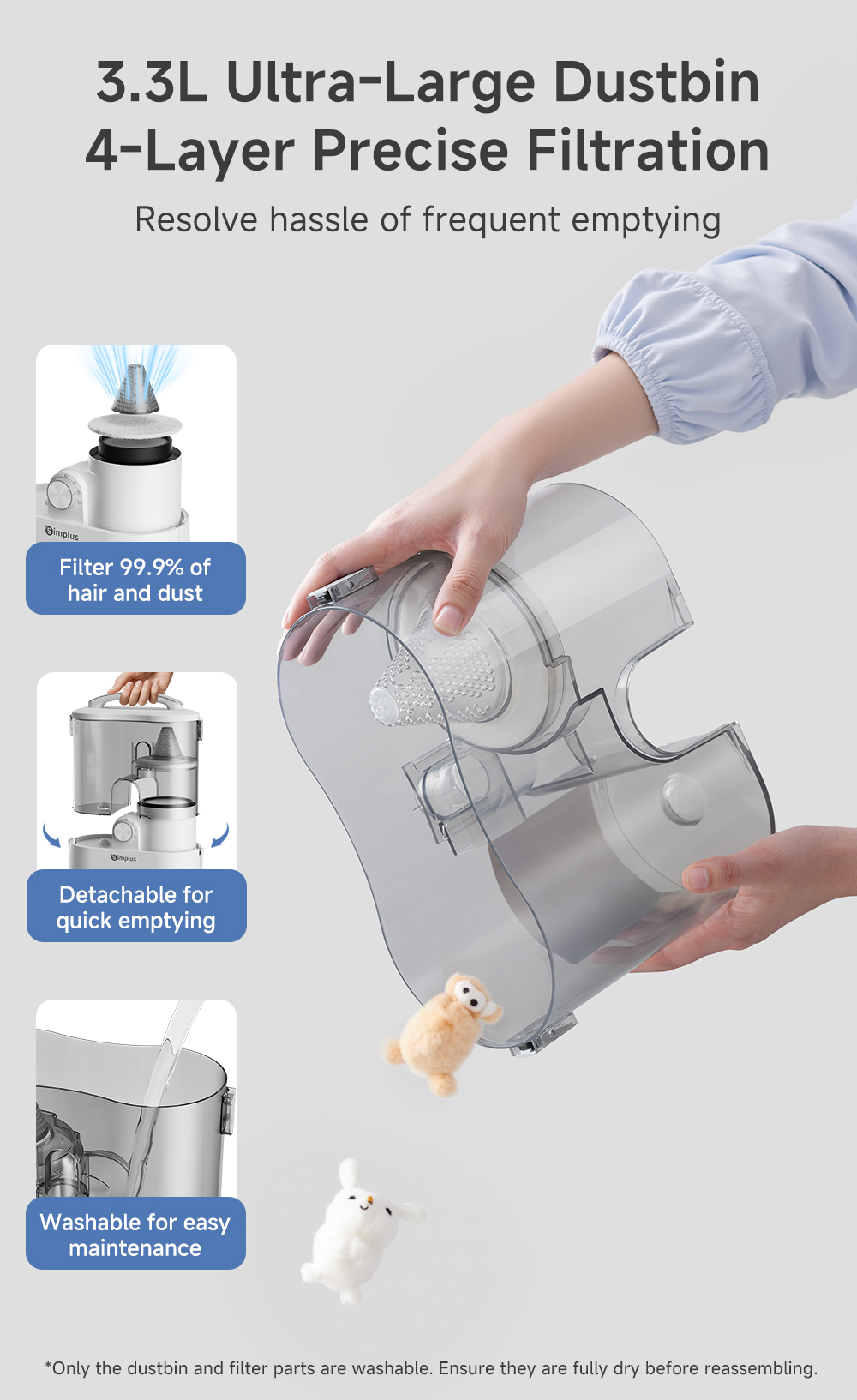 3.3L Ultra-Large Dustbin
4-Layer Precise Filtration

Resolve hassle of frequent emptying

Simplus

Filter 99.9% of hair and dust

Simplus

Detachable for quick emptying

Washable for easy maintenance

*Only the dustbin and filter parts are washable. Ensure they are fully dry before reassembling.