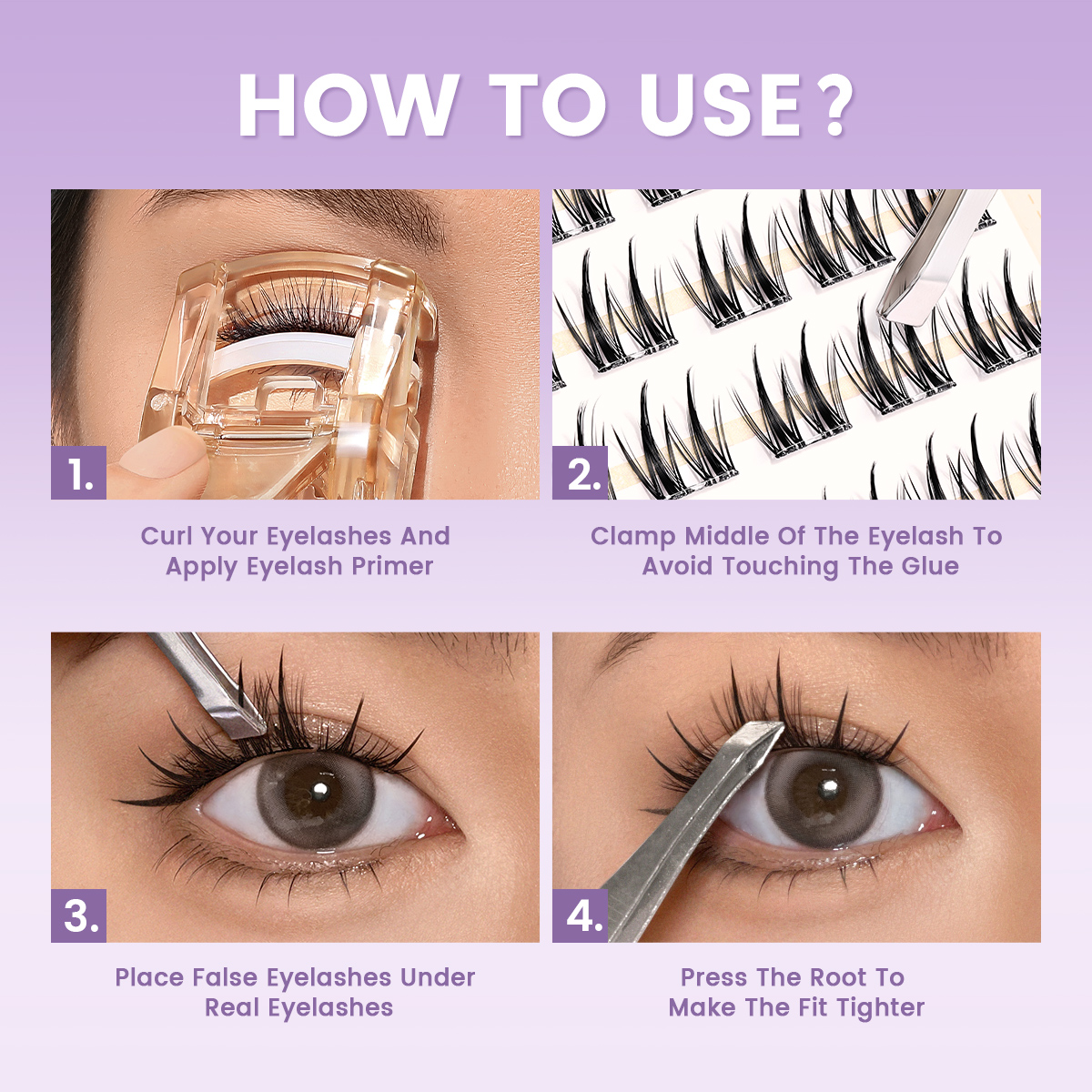 HOW TO USE?

1.

Curl Your Eyelashes And Apply Eyelash Primer

2.

Clamp Middle Of The Eyelash To Avoid Touching The Glue

3.

Place False Eyelashes Under Real Eyelashes

4.

Press The Root To Make The Fit Tighter