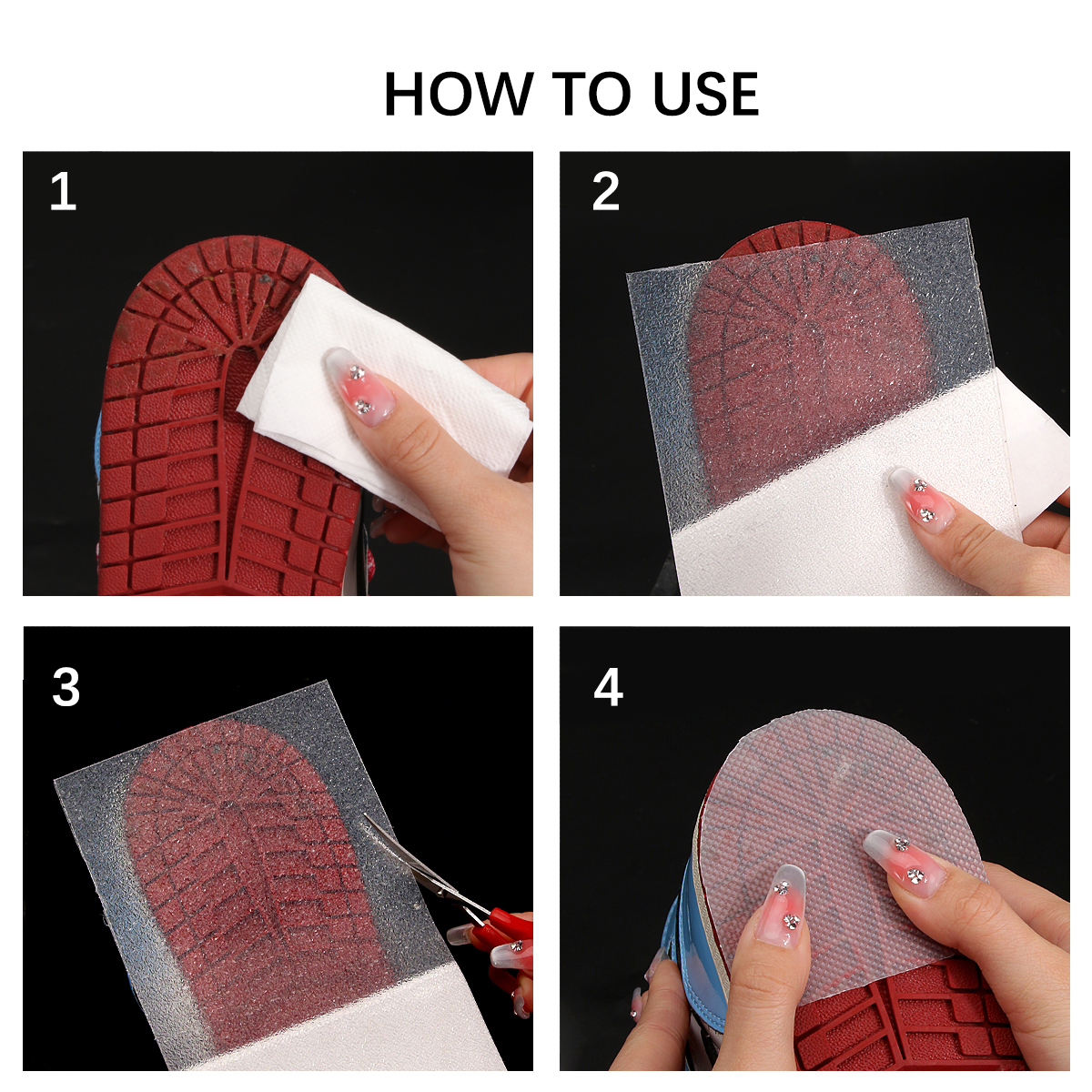 HOW TO USE

1

2

3

4