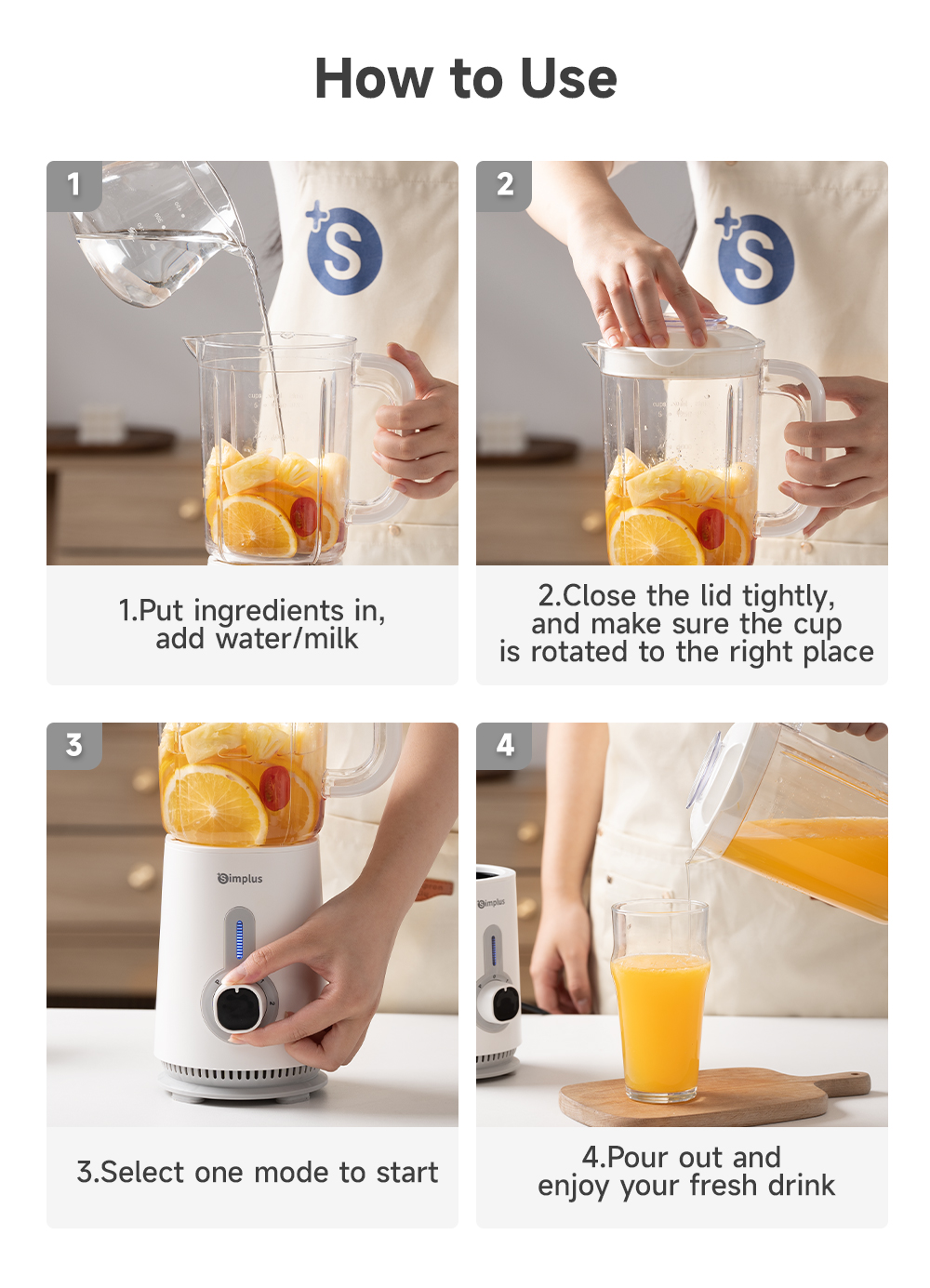 How to Use

1

S

1.Put ingredients in, add water/milk

2

S

2.Close the lid tightly, and make sure the cup is rotated to the right place

3

Simplus

3.Select one mode to start

4

Simplus

4.Pour out and enjoy your fresh drink