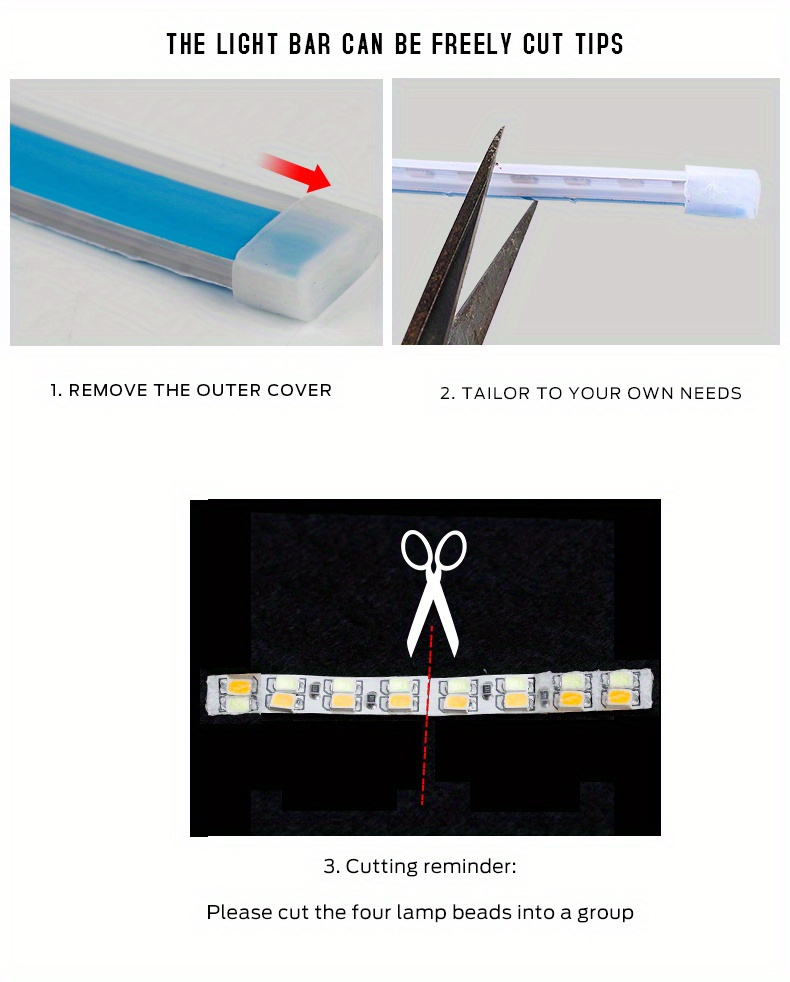 THE LIGHT BAR CAN BE FREELY CUT TIPS

1. REMOVE THE OUTER COVER

2. TAILOR TO YOUR OWN NEEDS

3. Cutting reminder:

Please cut the four lamp beads into a group