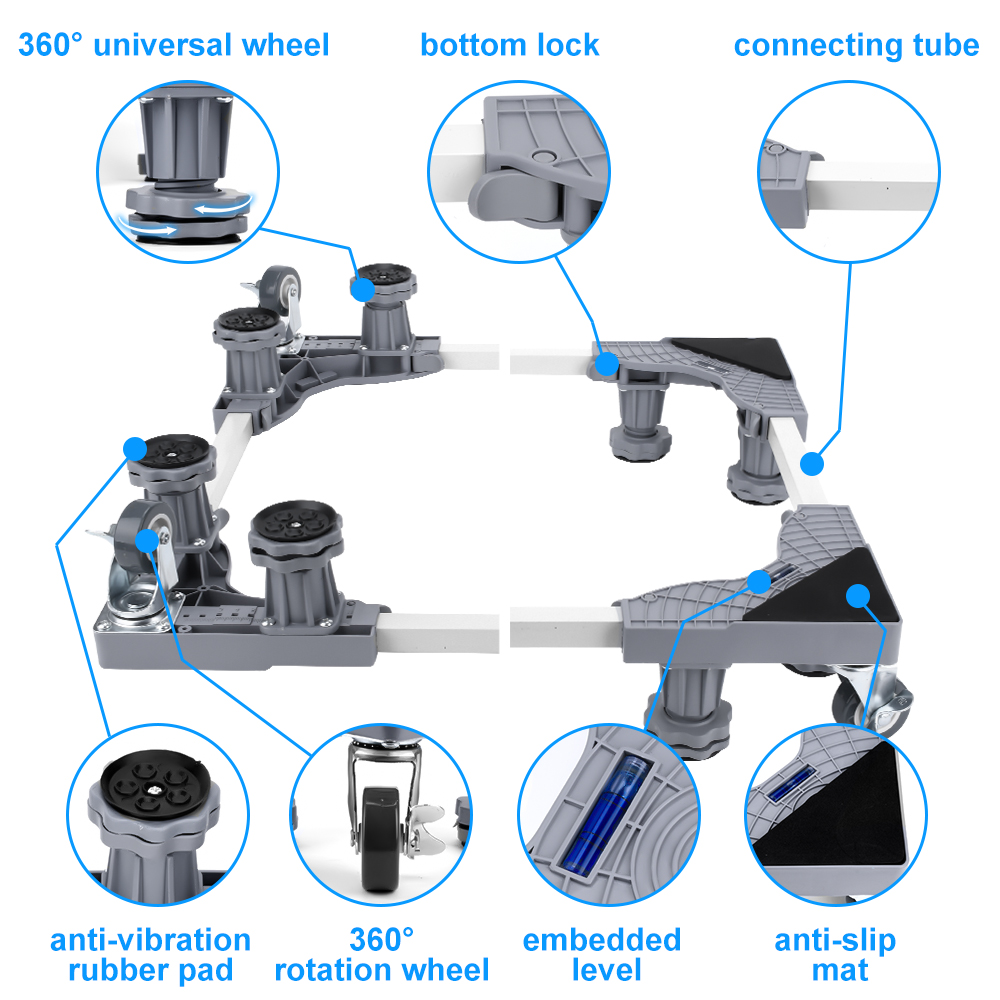 360° universal wheel

bottom lock

connecting tube

anti-vibration rubber pad

360° rotation wheel

embedded level

anti-slip mat