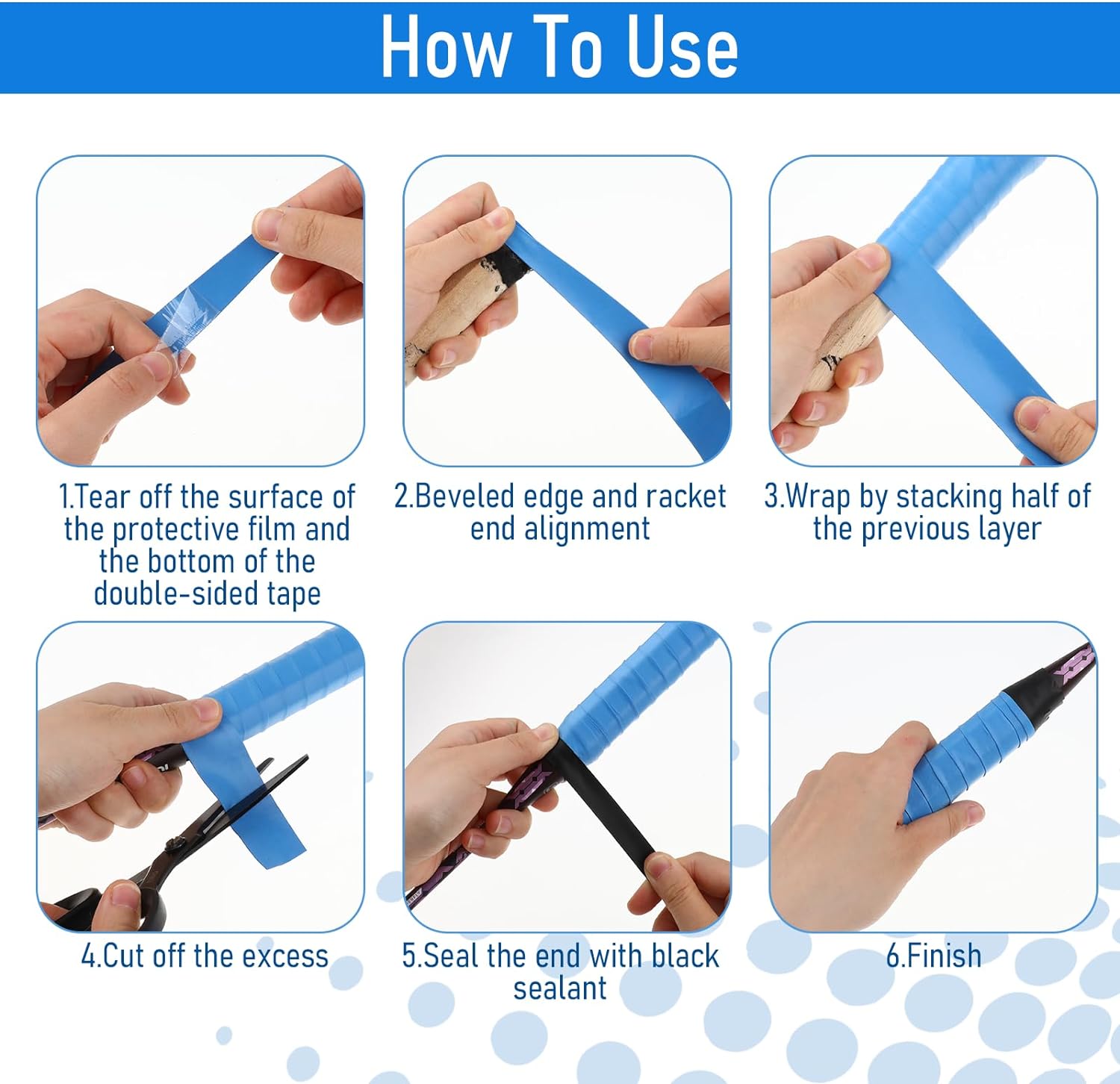 How To Use

1.Tear off the surface of the protective film and the bottom of the double-sided tape

2.Beveled edge and racket end alignment

3.Wrap by stacking half of the previous layer

4.Cut off the excess

5.Seal the end with black sealant

6.Finish