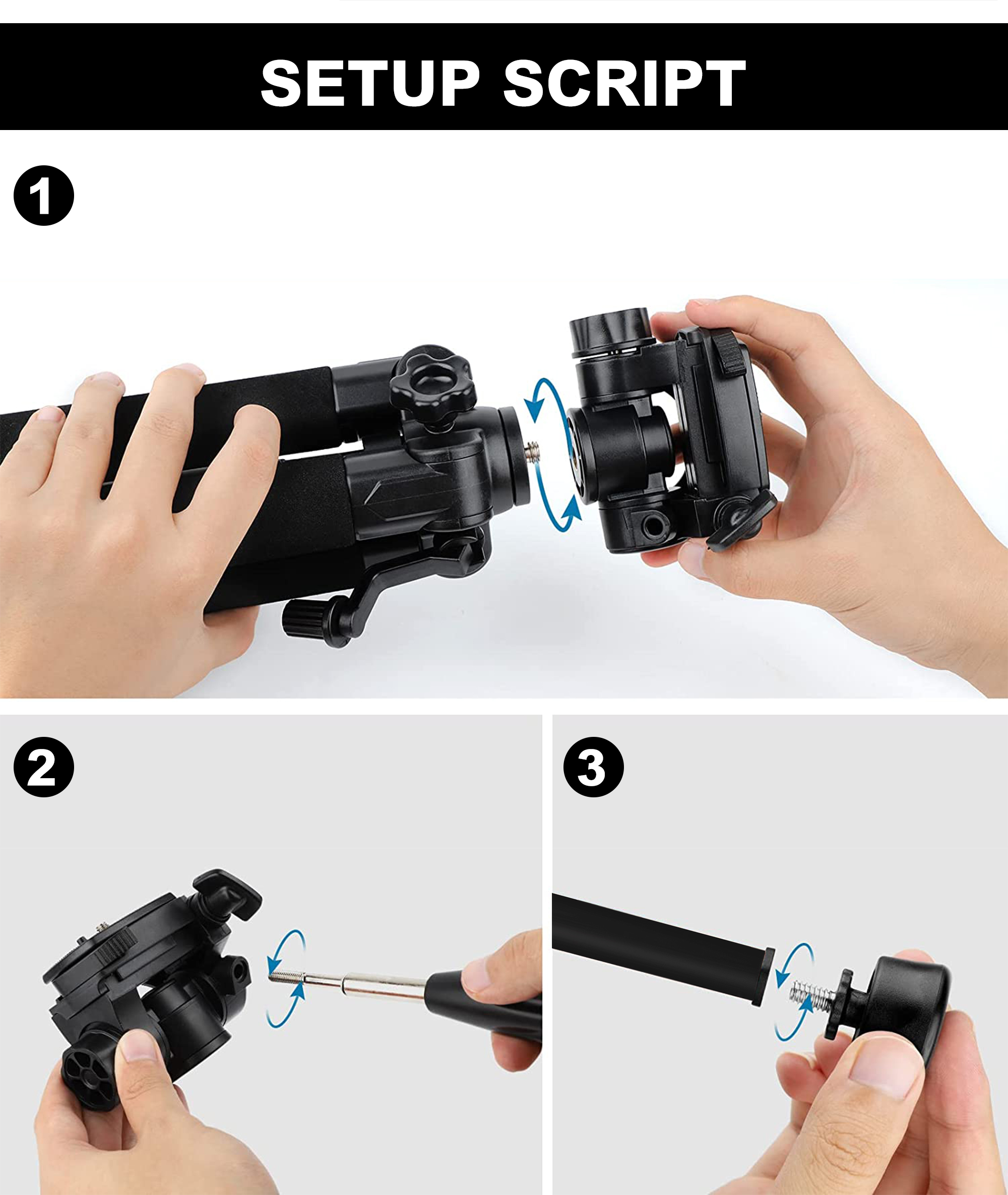 SETUP SCRIPT

1

2

3