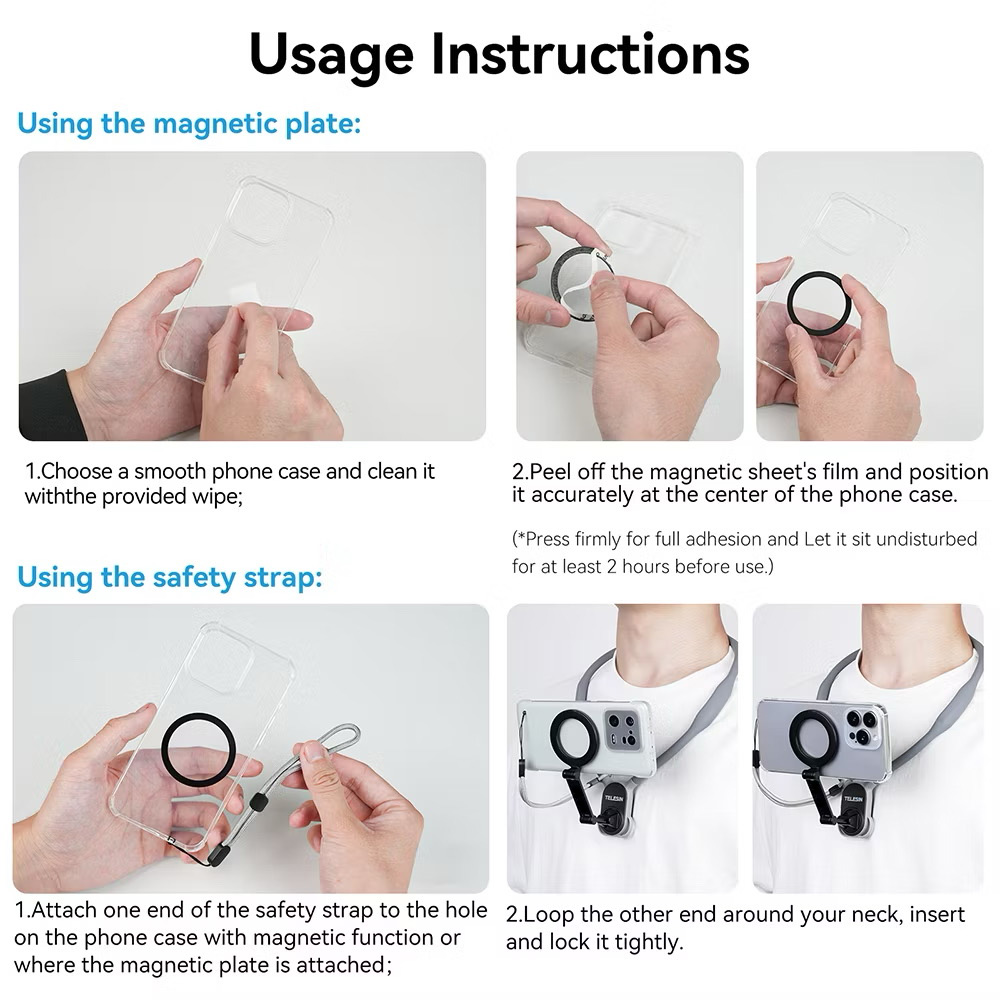 Usage Instructions

Using the magnetic plate:

1.Choose a smooth phone case and clean it withthe provided wipe;

2.Peel off the magnetic sheet's film and position it accurately at the center of the phone case.

(*Press firmly for full adhesion and Let it sit undisturbed for at least 2 hours before use.)

Using the safety strap:

TELESIN

TELESIN

1.Attach one end of the safety strap to the hole on the phone case with magnetic function or where the magnetic plate is attached;

2.Loop the other end around your neck, insert and lock it tightly.