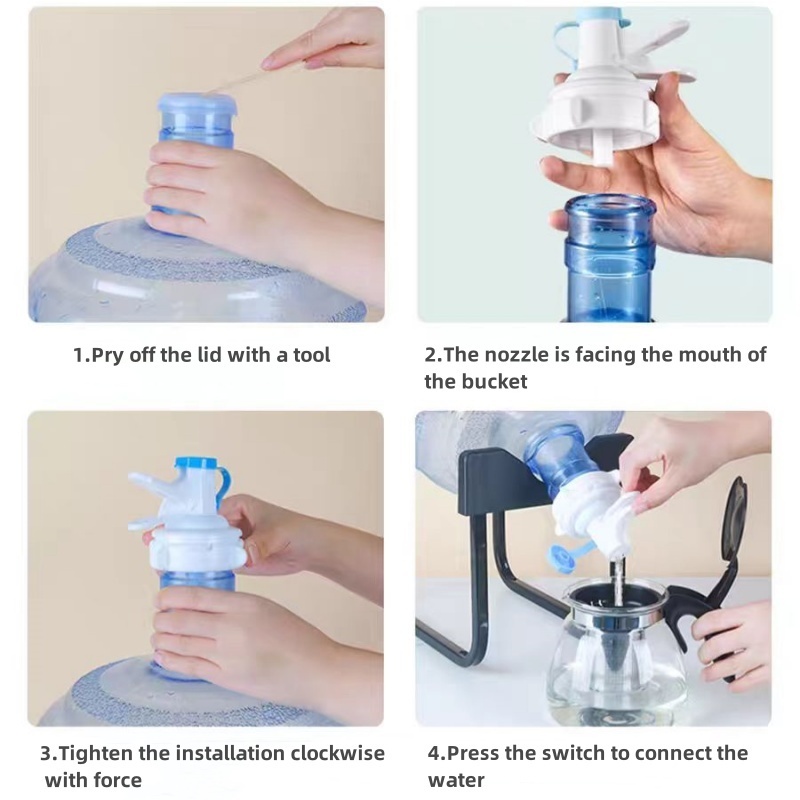 1.Pry off the lid with a tool

2.The nozzle is facing the mouth of the bucket

3.Tighten the installation clockwise with force

4.Press the switch to connect the water