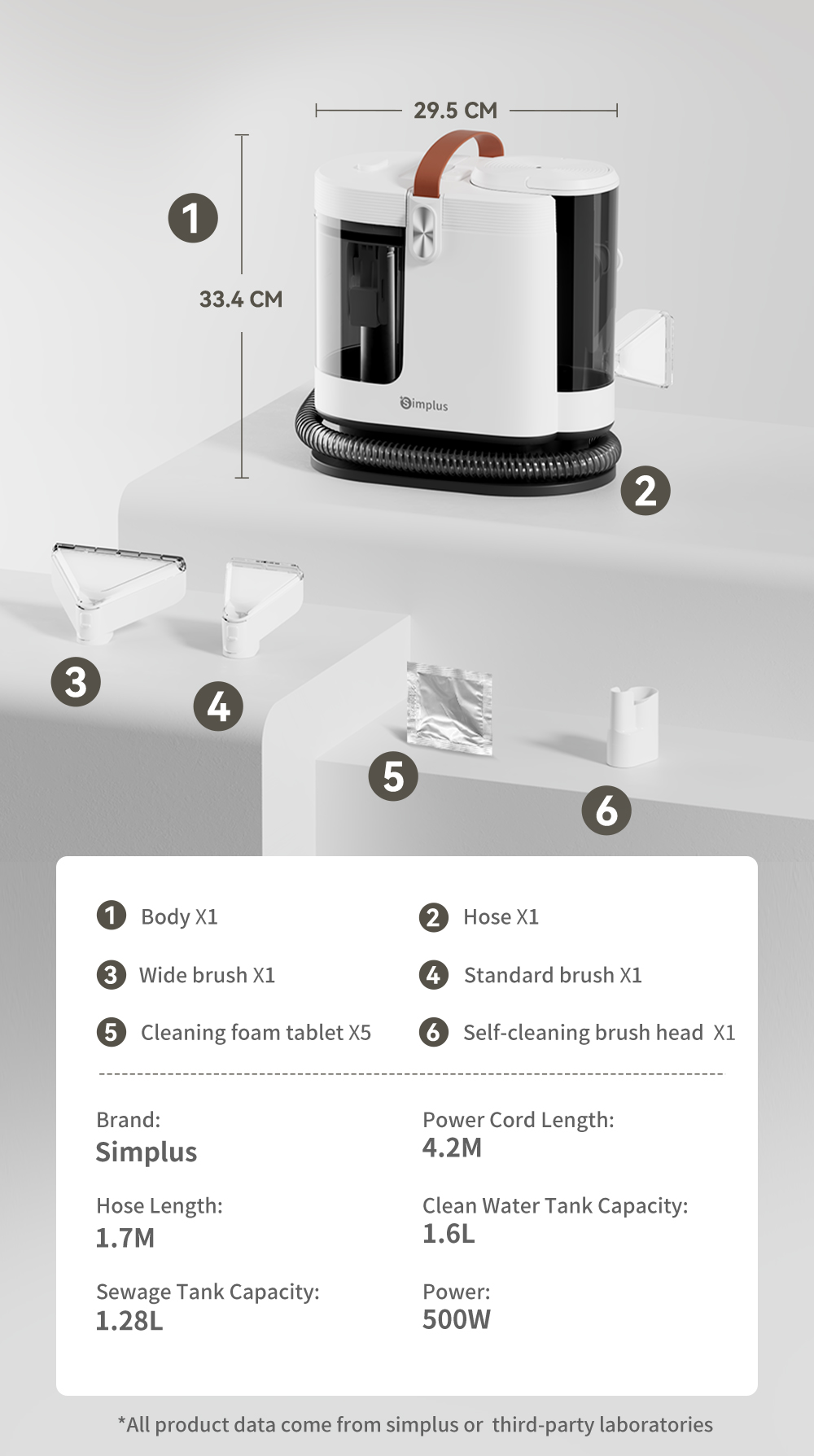 29.5 CM

1

33.4 CM

Simplus

2

3

4

5

6

1 Body X1

2 Hose X1

3 Wide brush X1

4 Standard brush X1

5 Cleaning foam tablet X5

6 Self-cleaning brush head X1

Brand:
Simplus

Power Cord Length:
4.2M

Hose Length:
1.7M

Clean Water Tank Capacity:
1.6L

Sewage Tank Capacity:
1.28L

Power:
500W

*All product data come from simplus or third-party laboratories