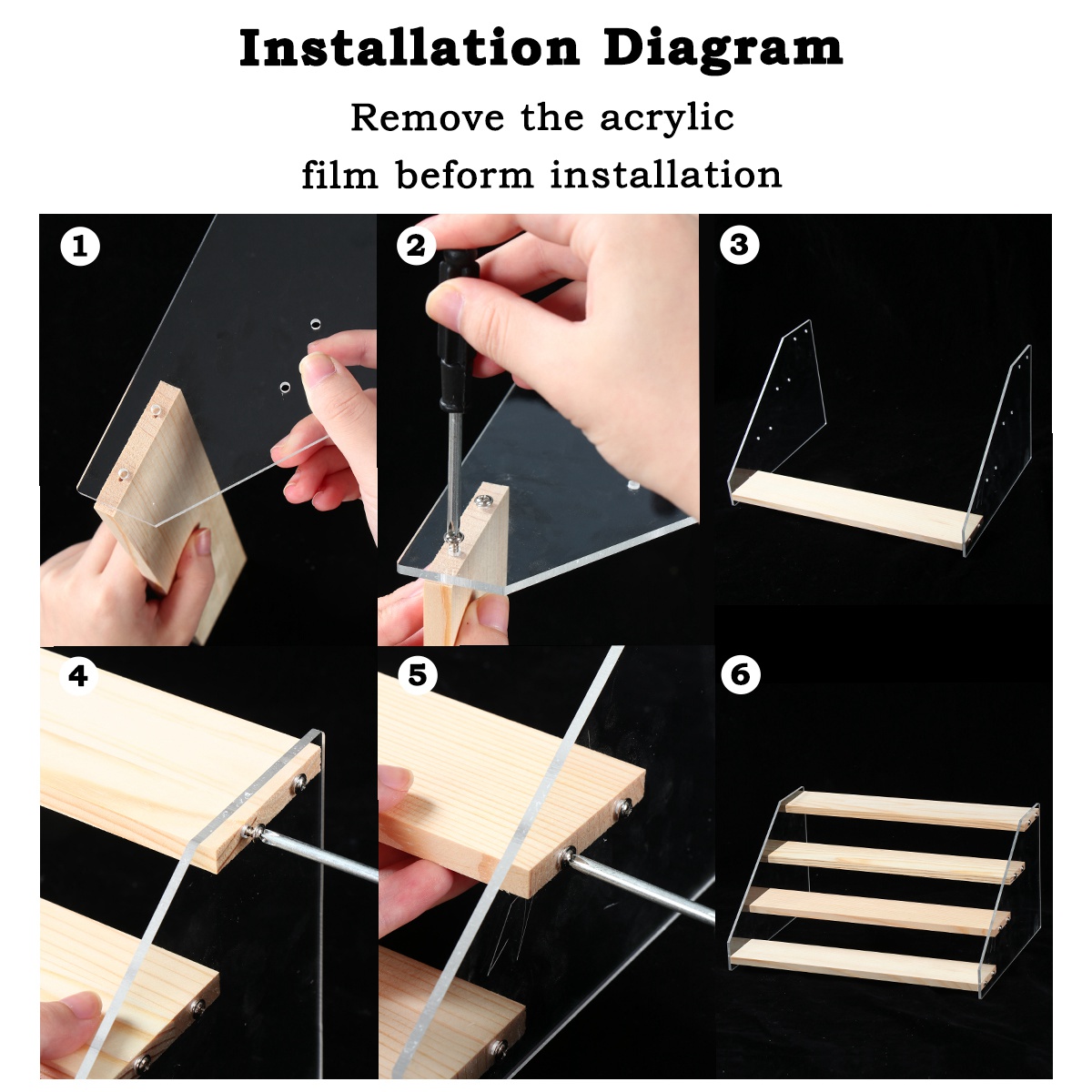 Installation Diagram

Remove the acrylic film beform installation

1

2

3

4

5

6