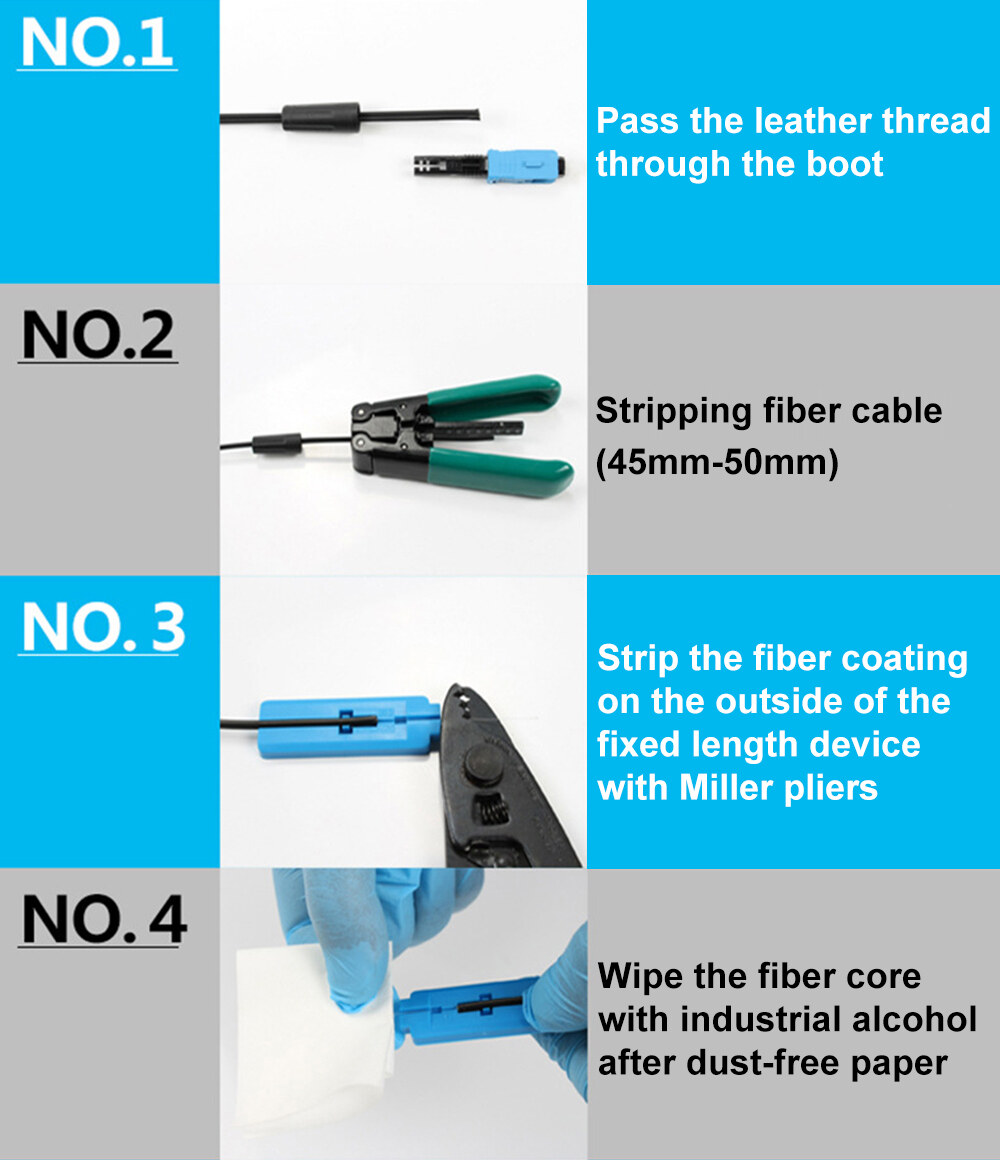 NO.1

Pass the leather thread through the boot

NO.2

Stripping fiber cable (45mm-50mm)

NO. 3

Strip the fiber coating on the outside of the fixed length device with Miller pliers

NO. 4

Wipe the fiber core with industrial alcohol after dust-free paper