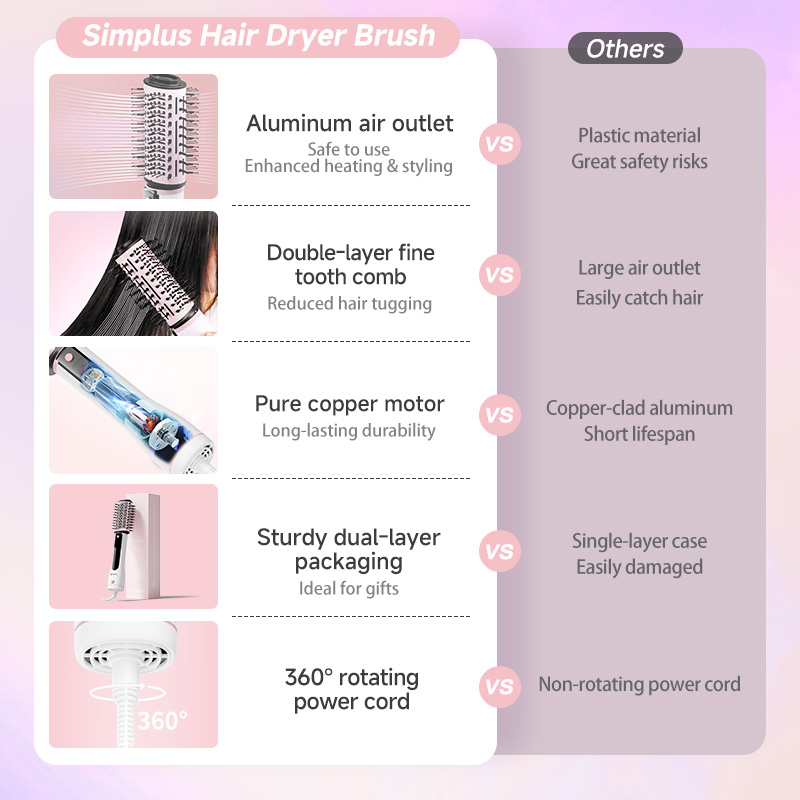 Simplus Hair Dryer Brush

Others

Aluminum air outlet
Safe to use
Enhanced heating & styling

VS

Plastic material
Great safety risks

Double-layer fine tooth comb
Reduced hair tugging

VS

Large air outlet
Easily catch hair

Pure copper motor
Long-lasting durability

VS

Copper-clad aluminum
Short lifespan

Sturdy dual-layer packaging
Ideal for gifts

VS

Single-layer case
Easily damaged

360°

360° rotating power cord

VS

Non-rotating power cord