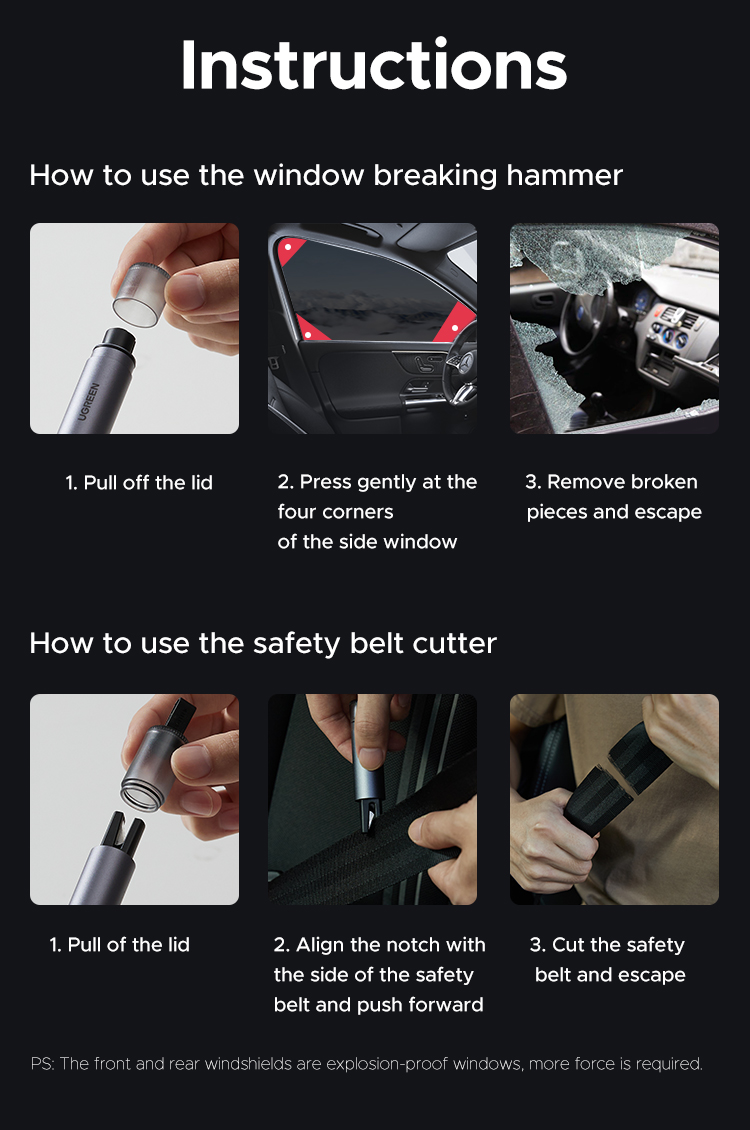 Instructions

How to use the window breaking hammer

UGREEN

1. Pull off the lid

2. Press gently at the four corners of the side window

3. Remove broken pieces and escape

How to use the safety belt cutter

1. Pull of the lid

2. Align the notch with the side of the safety belt and push forward

3. Cut the safety belt and escape

PS: The front and rear windshields are explosion-proof windows, more force is required.