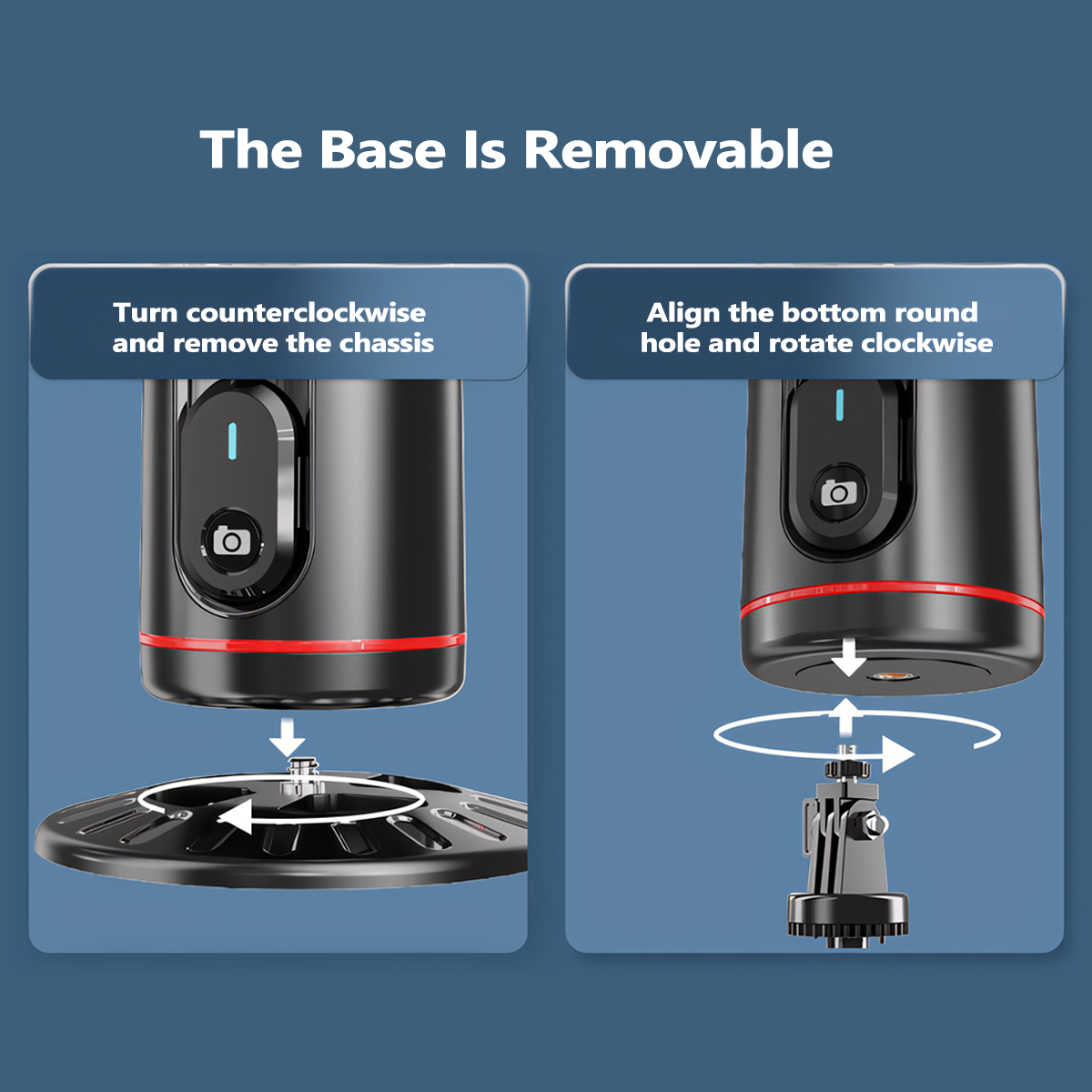 The Base Is Removable

Turn counterclockwise and remove the chassis

Align the bottom round hole and rotate clockwise