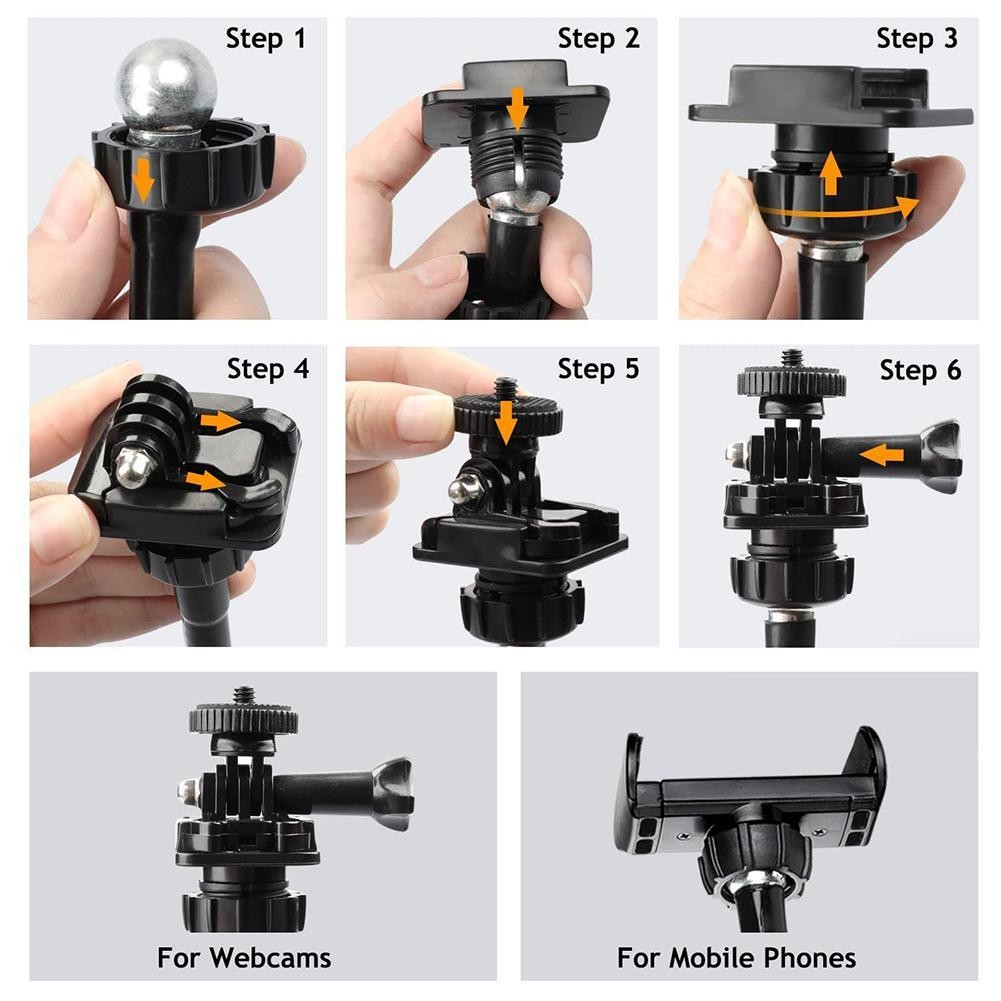 Step 1

Step 2

Step 3

Step 4

Step 5

Step 6

For Webcams

For Mobile Phones