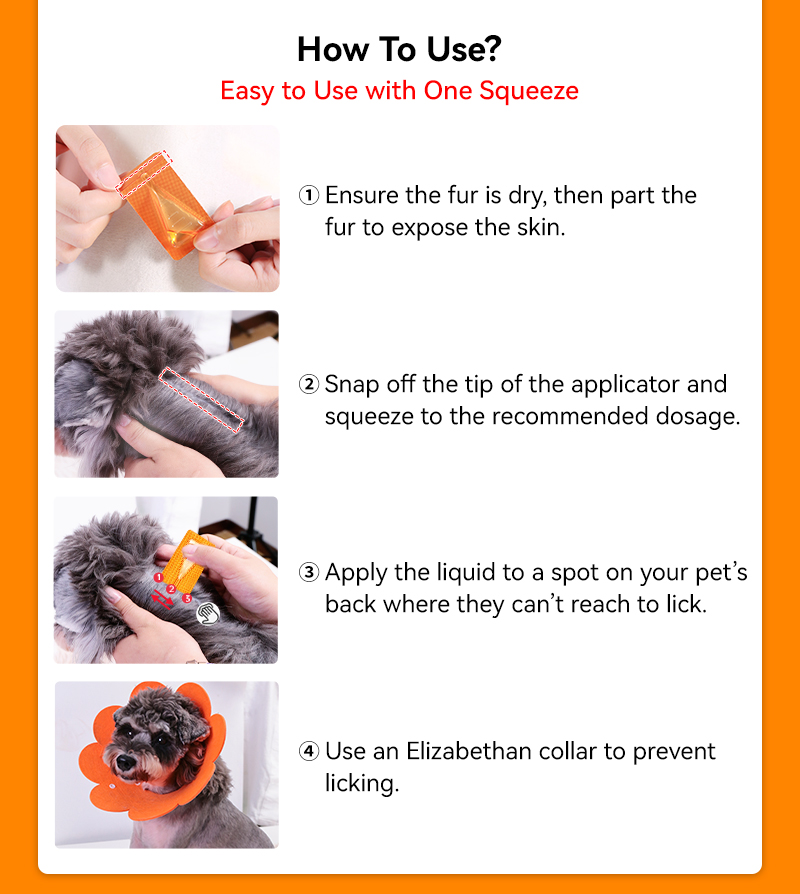 How To Use?
Easy to Use with One Squeeze

① Ensure the fur is dry, then part the fur to expose the skin.

② Snap off the tip of the applicator and squeeze to the recommended dosage.

1 2 3

③ Apply the liquid to a spot on your pet's back where they can't reach to lick.

④ Use an Elizabethan collar to prevent licking.