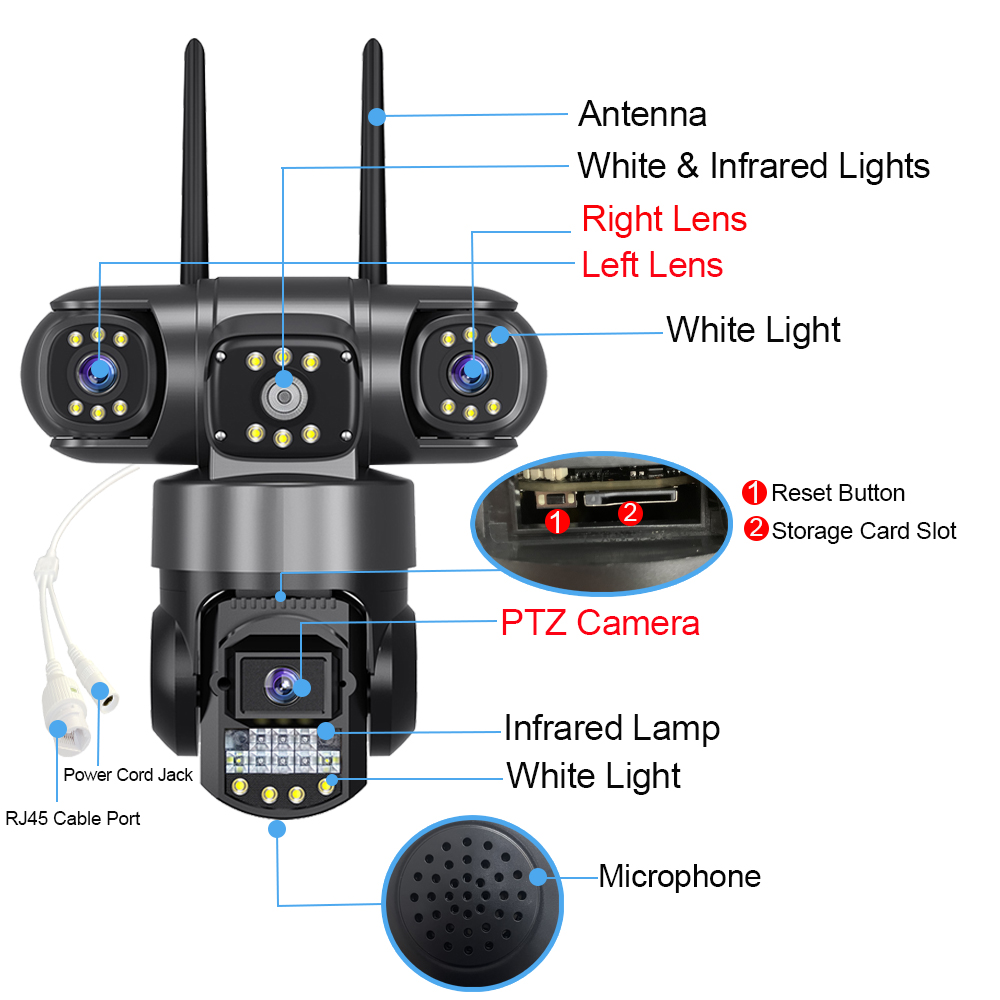 Antenna
White & Infrared Lights
Right Lens
Left Lens
White Light
1 2
1 Reset Button
2 Storage Card Slot
PTZ Camera
Infrared Lamp
White Light
Power Cord Jack
RJ45 Cable Port
Microphone