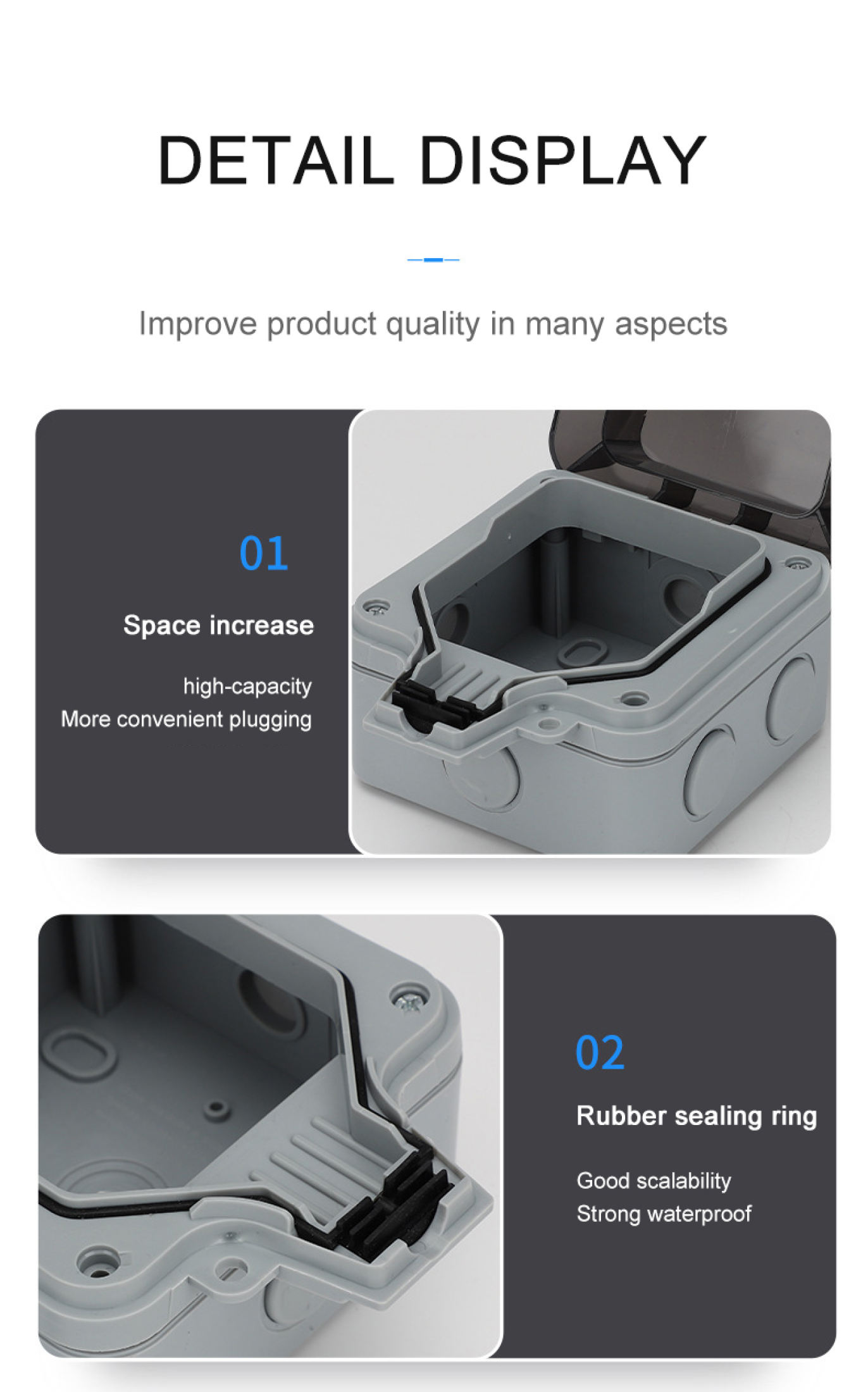 DETAIL DISPLAY

Improve product quality in many aspects

01

Space increase

high-capacity
More convenient plugging

02

Rubber sealing ring

Good scalability
Strong waterproof